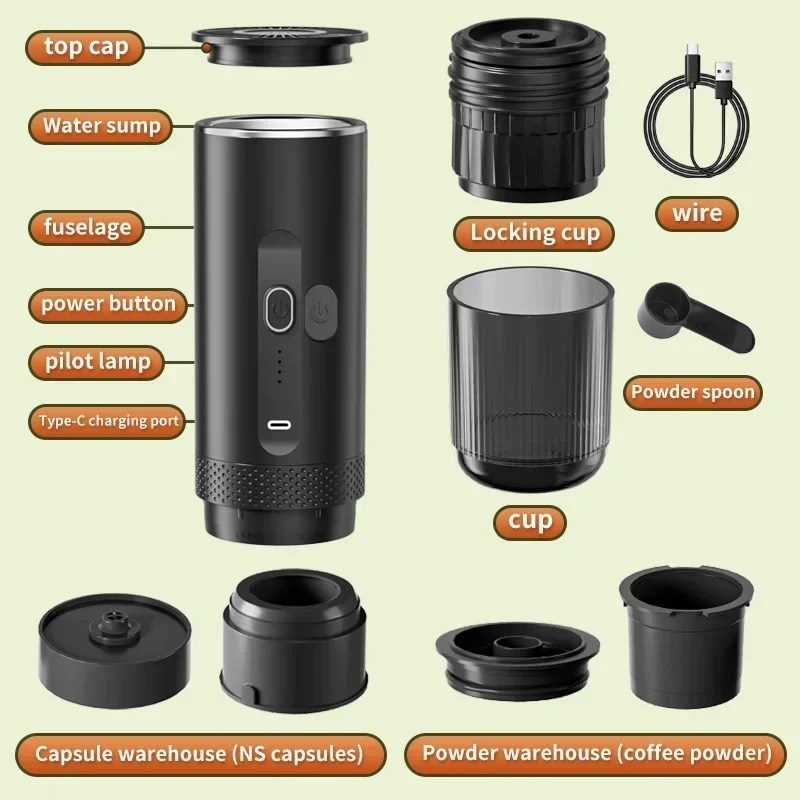 top cap

Water sump

fuselage

power button

pilot lamp

Type-C charging port

Locking cup

wire

Powder spoon

cup

Capsule warehouse (NS capsules)

Powder warehouse (coffee powder)