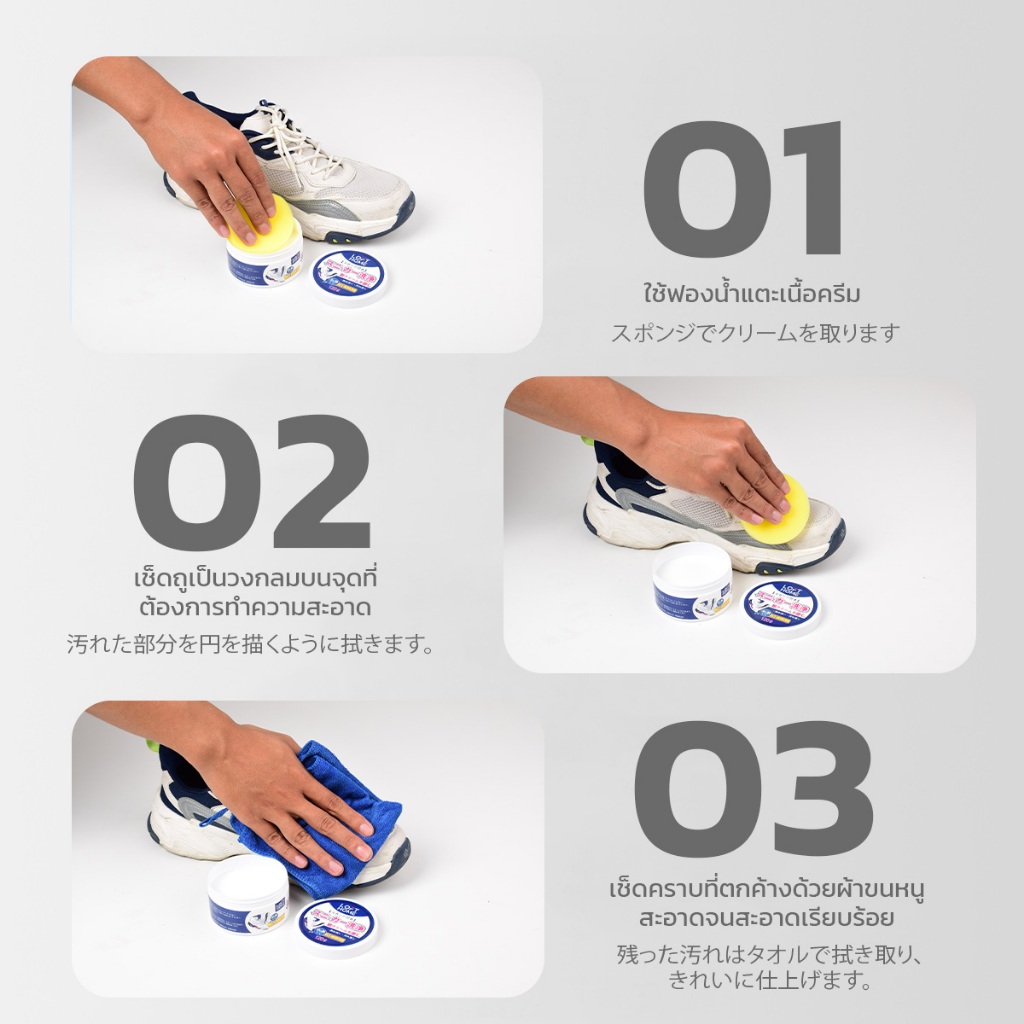 01

ใช้ฟองน้ำแตะเนื้อครีม

スポンジでクリームを取ります

02

เช็ดถูเป็นวงกลมบนจุดที่ต้องการทำความสะอาด

汚れた部分を円を描くように拭きます。

03

เช็ดคราบที่ตกค้างด้วยผ้าขนหนูสะอาดจนสะอาดเรียบร้อย

残った汚れはタオルで拭き取り、きれいに仕上げます。