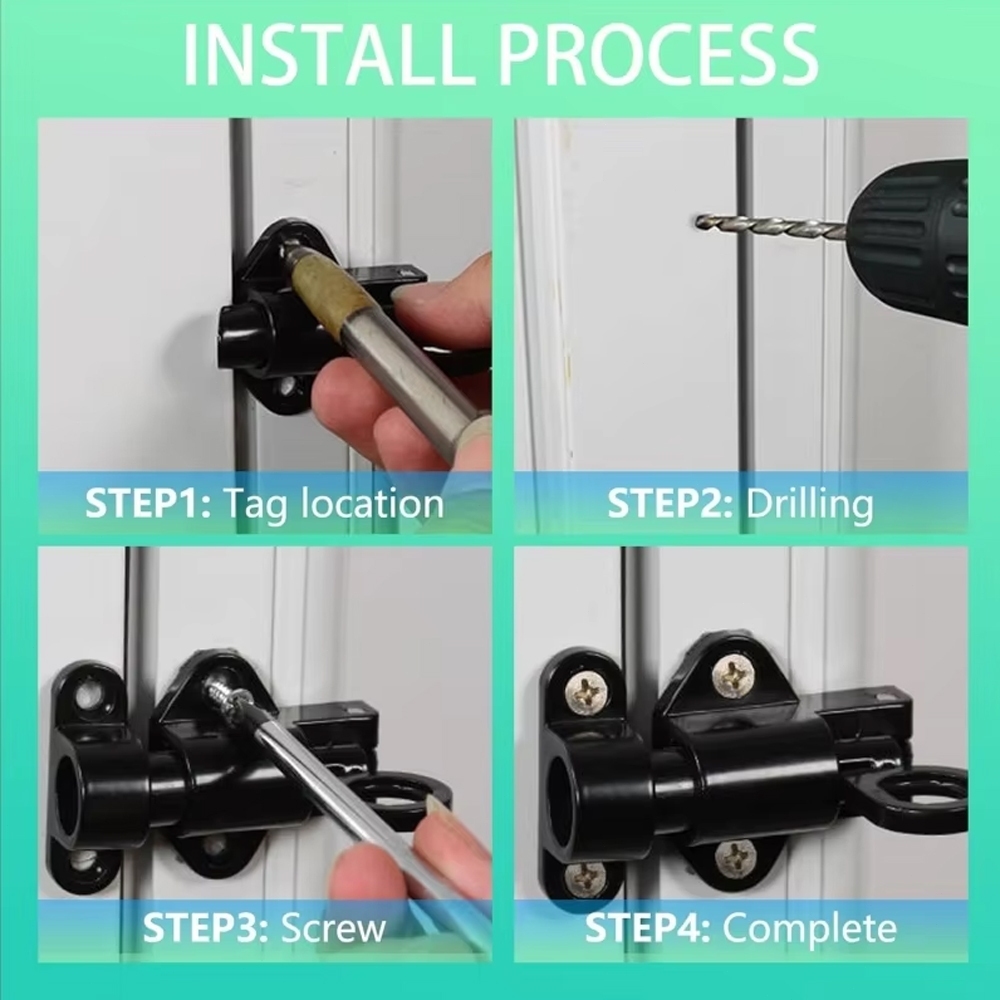 INSTALL PROCESS

STEP1: Tag location

STEP2: Drilling

STEP3: Screw

STEP4: Complete