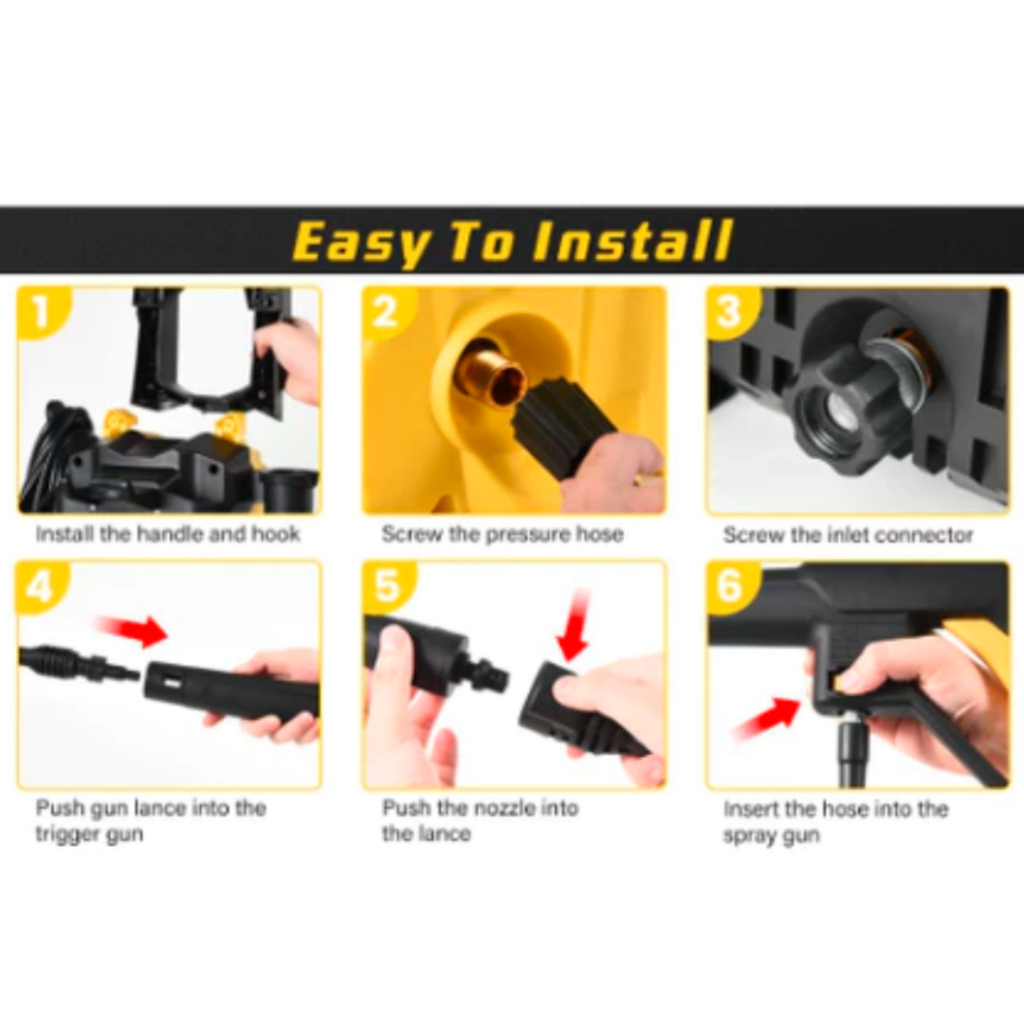 Easy To Install

1

Install the handle and hook

2

Screw the pressure hose

3

Screw the inlet connector

4

Push gun lance into the trigger gun

5

Push the nozzle into the lance

6

Insert the hose into the spray gun