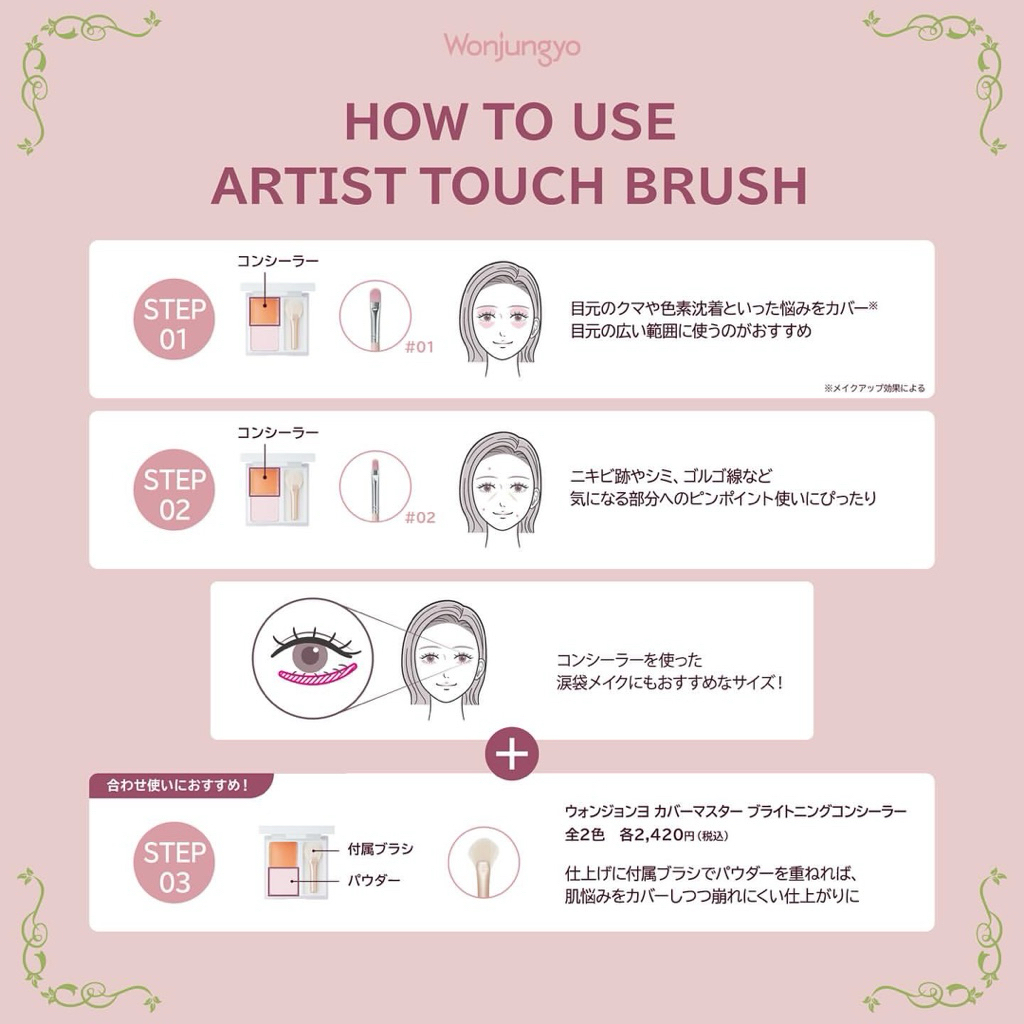 Wonjungyo

HOW TO USE
ARTIST TOUCH BRUSH

STEP 01

コンシーラー

#01

目元のクマや色素沈着といった悩みをカバー※
目元の広い範囲に使うのがおすすめ

※メイクアップ効果による

STEP 02

コンシーラー

#02

ニキビ跡やシミ、ゴルゴ線など
気になる部分へのピンポイント使いにぴったり

コンシーラーを使った
涙袋メイクにもおすすめなサイズ！

+

合わせ使いにおすすめ！

STEP 03

付属ブラシ

パウダー

ウォンジョンヨ カバーマスター ブライトニングコンシーラー
全2色　各2,420円（税込）

仕上げに付属ブラシでパウダーを重ねれば、
肌悩みをカバーしつつ崩れにくい仕上がりに