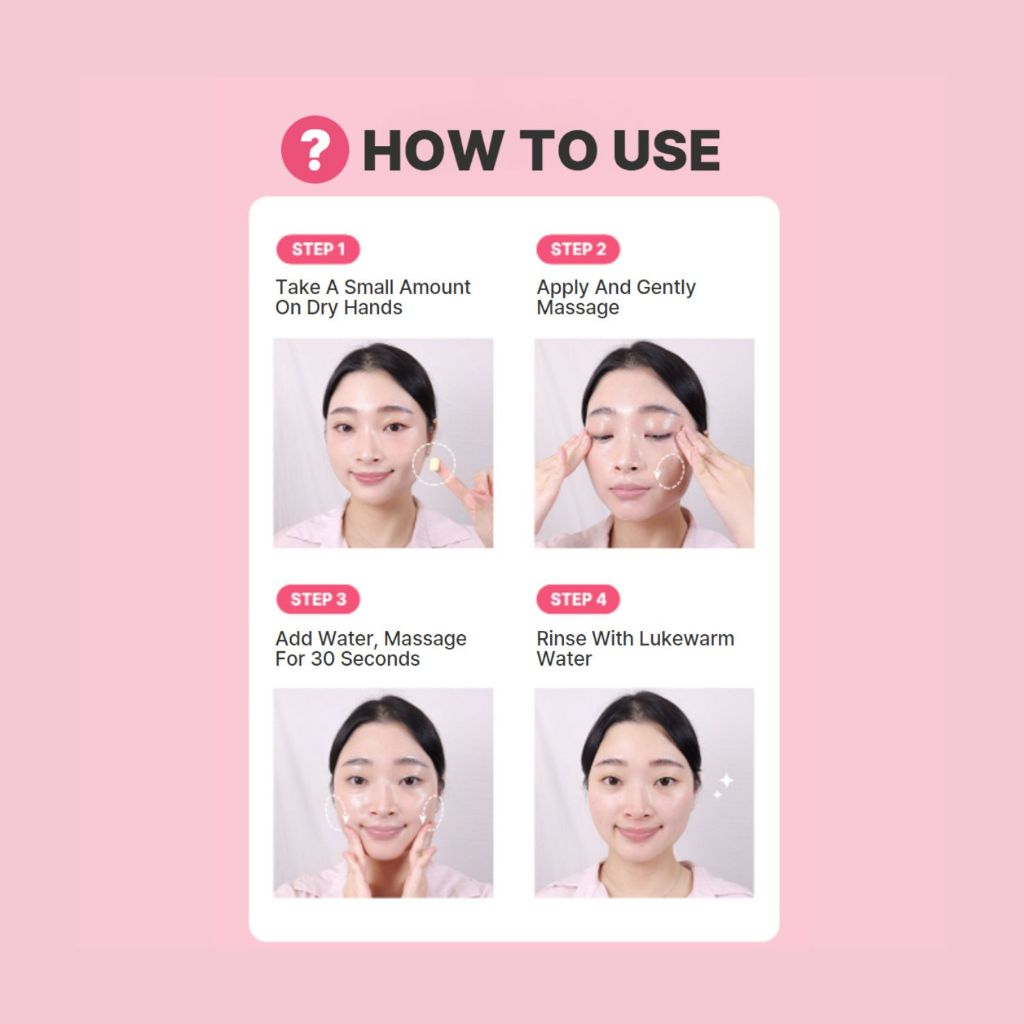 ? HOW TO USE

STEP 1
Take A Small Amount On Dry Hands

STEP 2
Apply And Gently Massage

STEP 3
Add Water, Massage For 30 Seconds

STEP 4
Rinse With Lukewarm Water