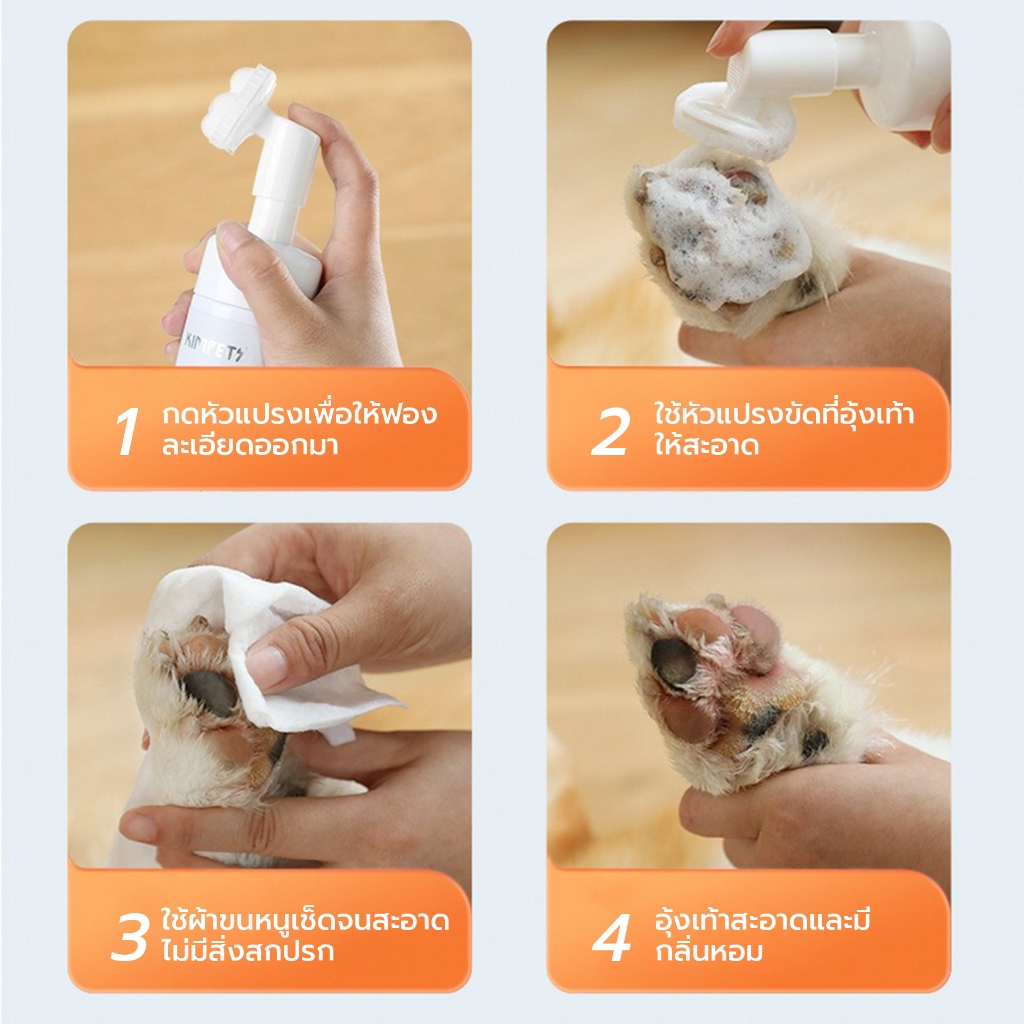 KIMPETS

1 กดหัวแปรงเพื่อให้ฟองละเอียดออกมา

2 ใช้หัวแปรงขัดที่อุ้งเท้าให้สะอาด

3 ใช้ผ้าขนหนูเช็ดจนสะอาดไม่มีสิ่งสกปรก

4 อุ้งเท้าสะอาดและมีกลิ่นหอม