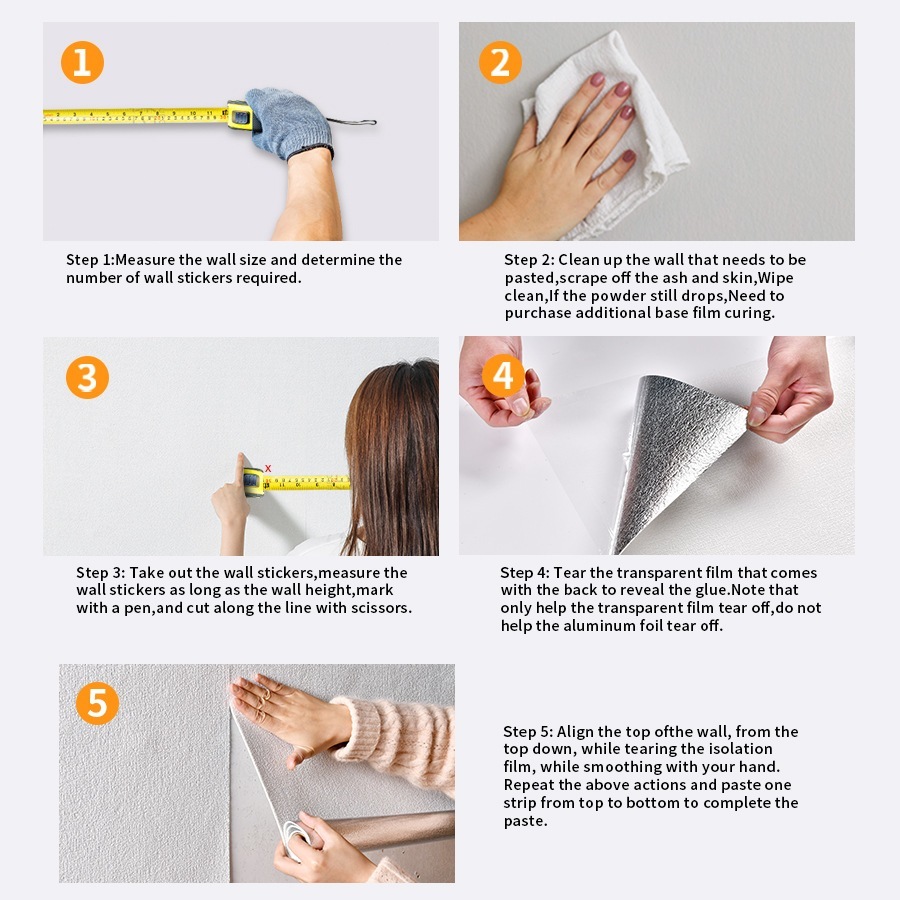 1

Step 1:Measure the wall size and determine the number of wall stickers required.

2

Step 2: Clean up the wall that needs to be pasted,scrape off the ash and skin,Wipe clean,If the powder still drops,Need to purchase additional base film curing.

3

Step 3: Take out the wall stickers,measure the wall stickers as long as the wall height,mark with a pen,and cut along the line with scissors.

4

Step 4: Tear the transparent film that comes with the back to reveal the glue.Note that only help the transparent film tear off,do not help the aluminum foil tear off.

5

Step 5: Align the top ofthe wall, from the top down, while tearing the isolation film, while smoothing with your hand. Repeat the above actions and paste one strip from top to bottom to complete the paste.