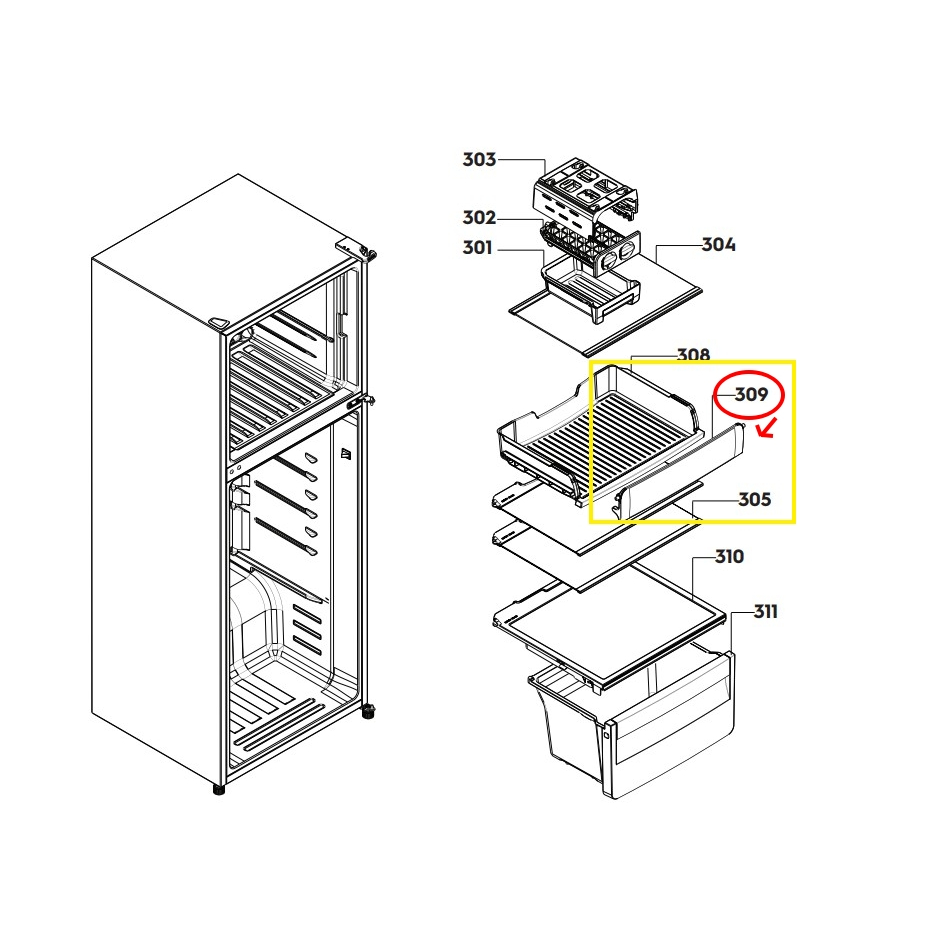 303
302
301
304
308
309
305
310
311