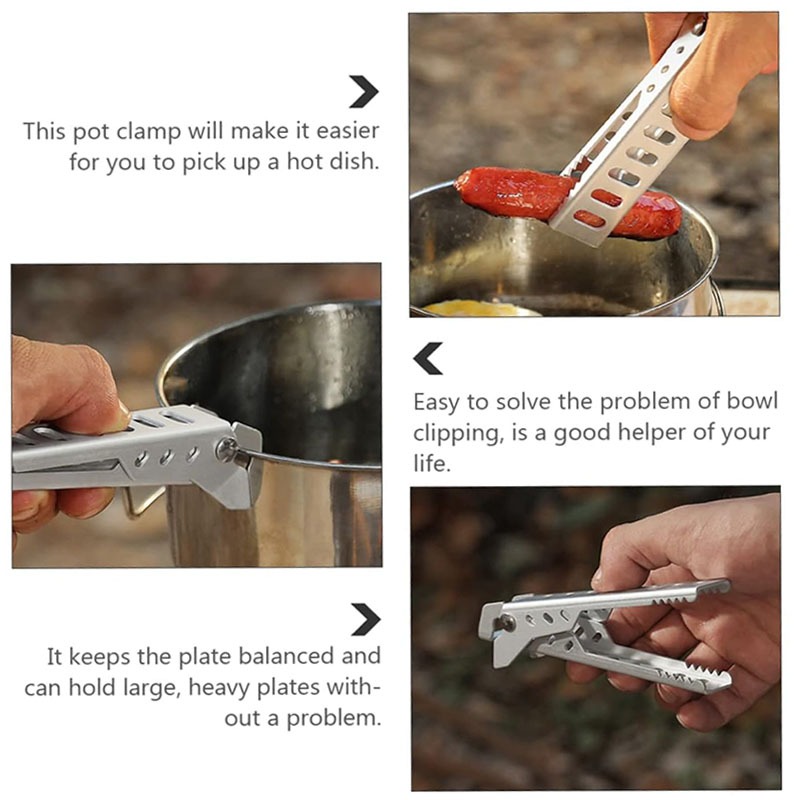 This pot clamp will make it easier for you to pick up a hot dish.

Easy to solve the problem of bowl clipping, is a good helper of your life.

It keeps the plate balanced and can hold large, heavy plates without a problem.