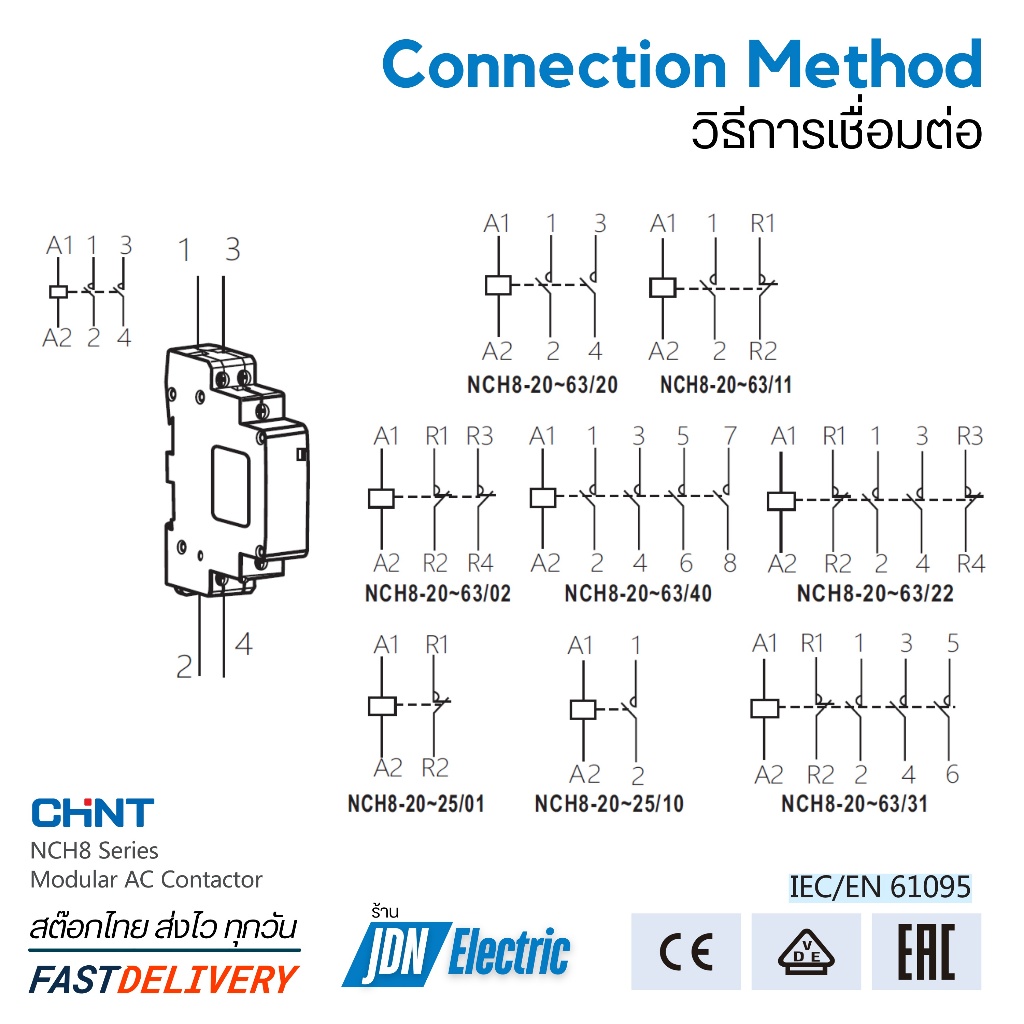 Connection Method
วิธีการเชื่อมต่อ

A1 1 3
A2 2 4

1 3
2 4

A1 1 3
A2 2 4
NCH8-20~63/20

A1 1 R1
A2 2 R2
NCH8-20~63/11

A1 R1 R3
A2 R2 R4
NCH8-20~63/02

A1 1 3 5 7
A2 2 4 6 8
NCH8-20~63/40

A1 R1 1 3 R3
A2 R2 2 4 R4
NCH8-20~63/22

A1 R1
A2 R2
NCH8-20~25/01

A1 1
A2 2
NCH8-20~25/10

A1 R1 1 3 5
A2 R2 2 4 6
NCH8-20~63/31

CHNT
NCH8 Series
Modular AC Contactor

สต๊อกไทย ส่งไว ทุกวัน
FASTDELIVERY

ร้าน
JDN Electric

IEC/EN 61095

CE
VDE
EAC