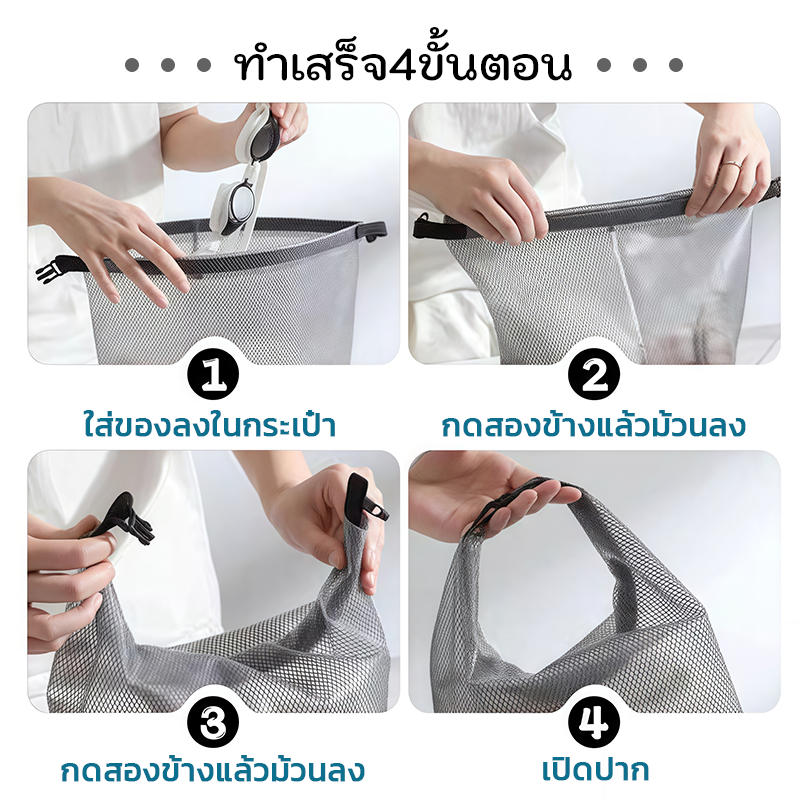 • • • ทำเสร็จ4ขั้นตอน • • •

1
ใส่ของลงในกระเป๋า

2
กดสองข้างแล้วม้วนลง

3
กดสองข้างแล้วม้วนลง

4
เปิดปาก