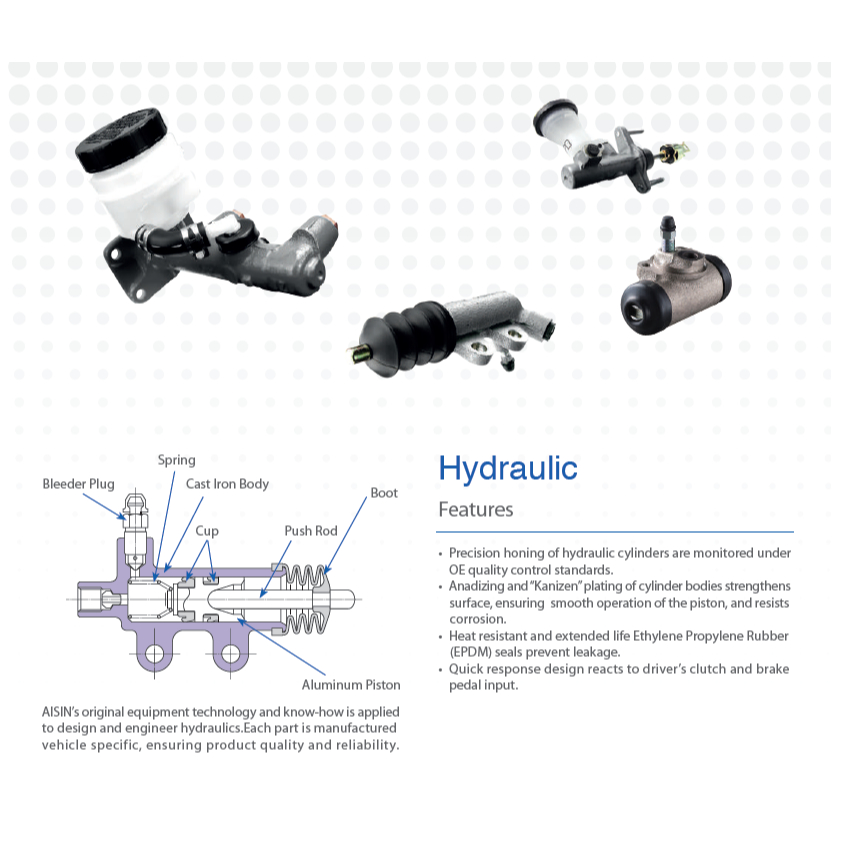 Spring
Bleeder Plug
Cast Iron Body
Boot
Cup
Push Rod
Aluminum Piston

AISIN's original equipment technology and know-how is applied to design and engineer hydraulics.Each part is manufactured vehicle specific, ensuring product quality and reliability.

Hydraulic

Features

• Precision honing of hydraulic cylinders are monitored under OE quality control standards.
• Anadizing and "Kanizen" plating of cylinder bodies strengthens surface, ensuring smooth operation of the piston, and resists corrosion.
• Heat resistant and extended life Ethylene Propylene Rubber (EPDM) seals prevent leakage.
• Quick response design reacts to driver's clutch and brake pedal input.