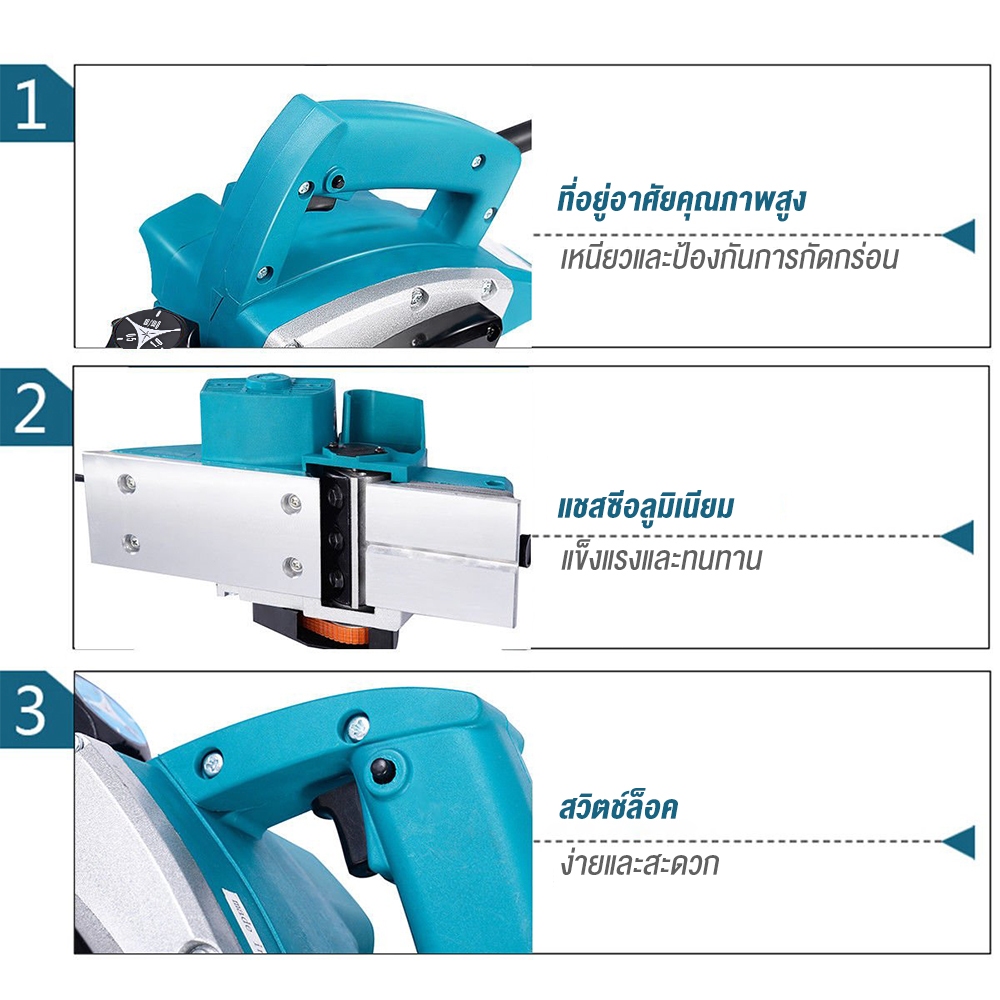 1

ที่อยู่อาศัยคุณภาพสูง

เหนียวและป้องกันการกัดกร่อน

2

แชสซีอลูมิเนียม

แข็งแรงและทนทาน

3

สวิตช์ล็อค

ง่ายและสะดวก