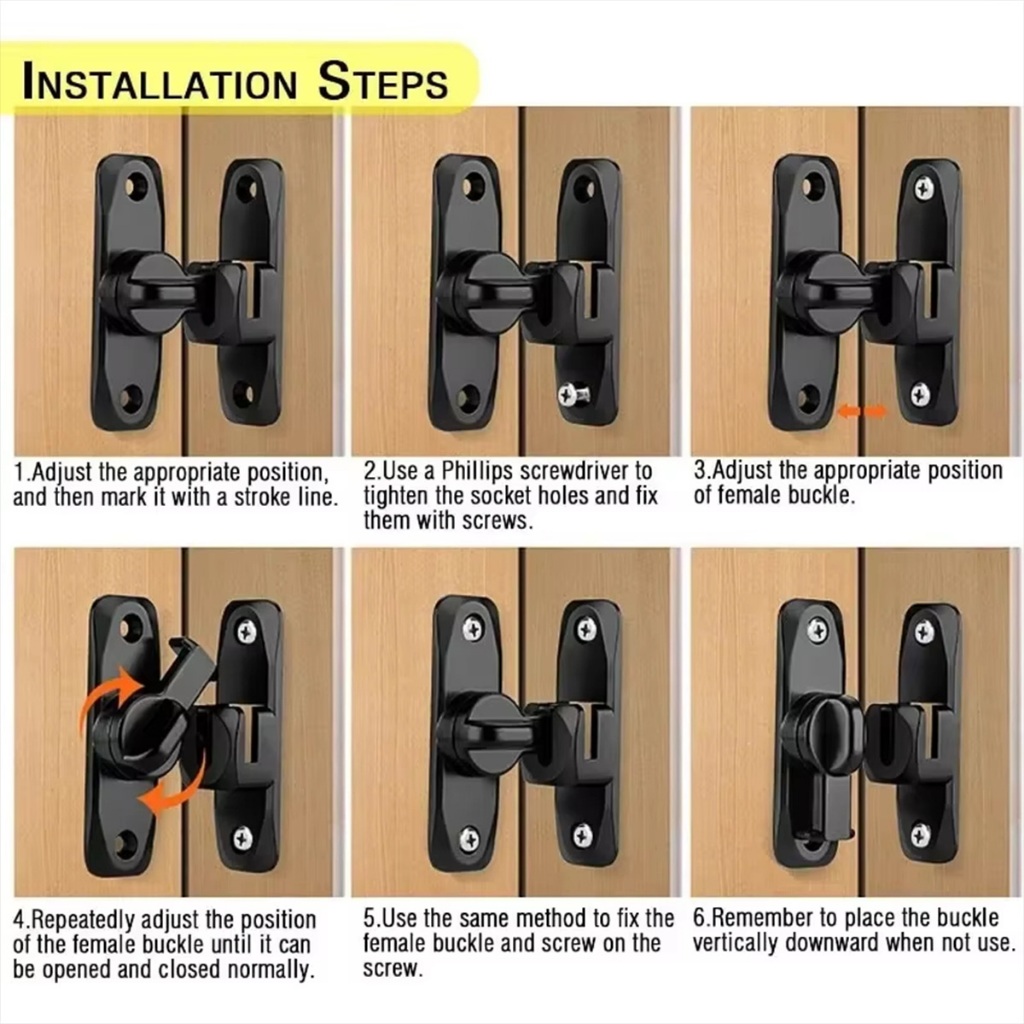 INSTALLATION STEPS

1.Adjust the appropriate position, and then mark it with a stroke line.

2.Use a Phillips screwdriver to tighten the socket holes and fix them with screws.

3.Adjust the appropriate position of female buckle.

4.Repeatedly adjust the position of the female buckle until it can be opened and closed normally.

5.Use the same method to fix the female buckle and screw on the screw.

6.Remember to place the buckle vertically downward when not use.