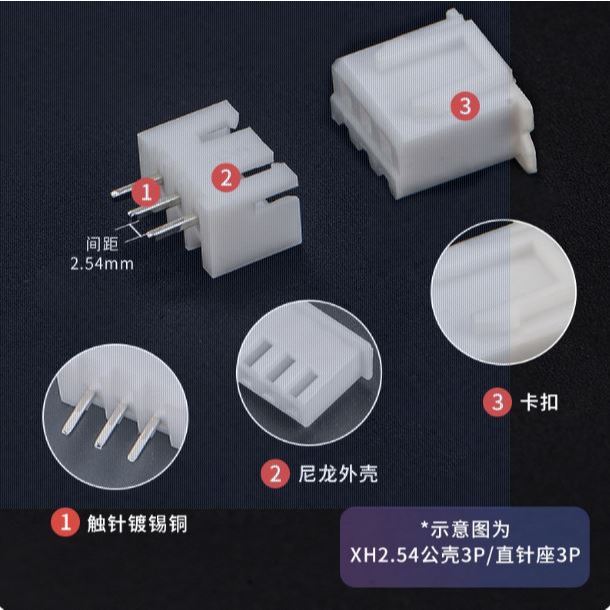 3

1

2

间距
2.54mm

3 卡扣

2 尼龙外壳

1 触针镀锡铜

*示意图为
XH2.54公壳3P/直针座3P