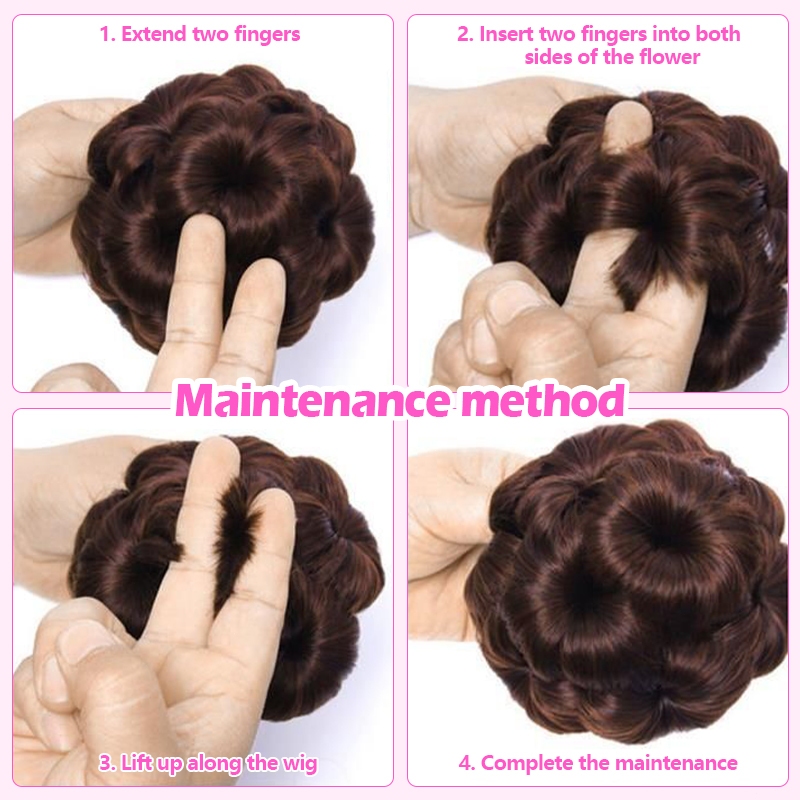 1. Extend two fingers

2. Insert two fingers into both sides of the flower

Maintenance method

3. Lift up along the wig

4. Complete the maintenance