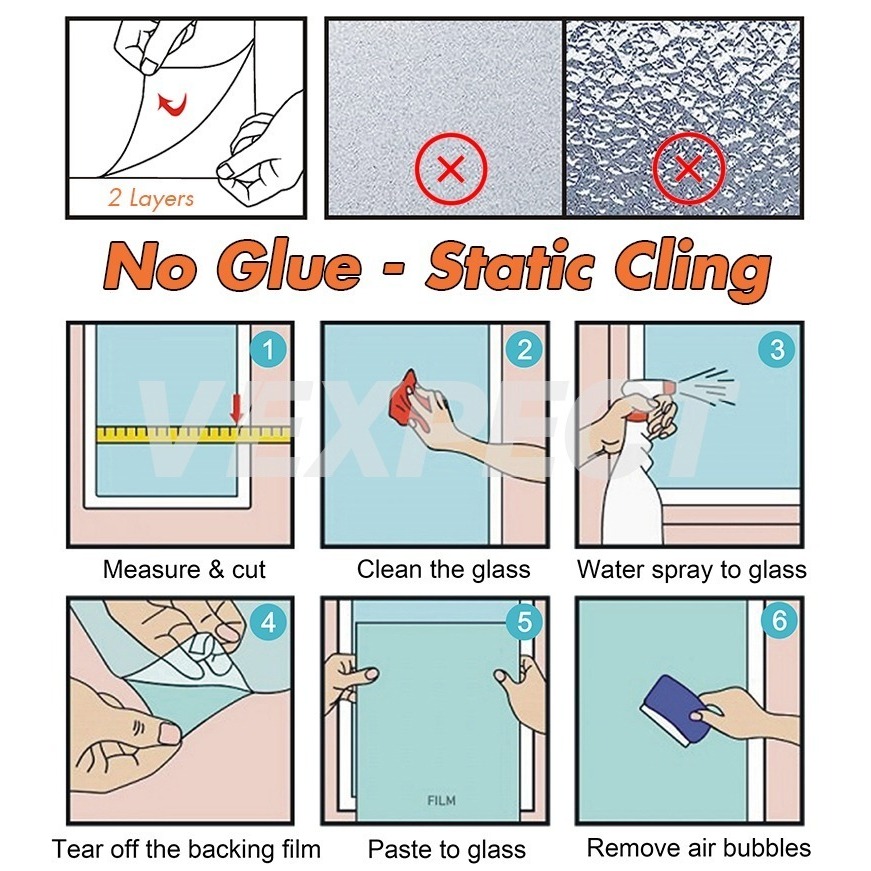 2 Layers

No Glue - Static Cling

VEXPECT

1

Measure & cut

2

Clean the glass

3

Water spray to glass

4

Tear off the backing film

5

FILM

Paste to glass

6

Remove air bubbles