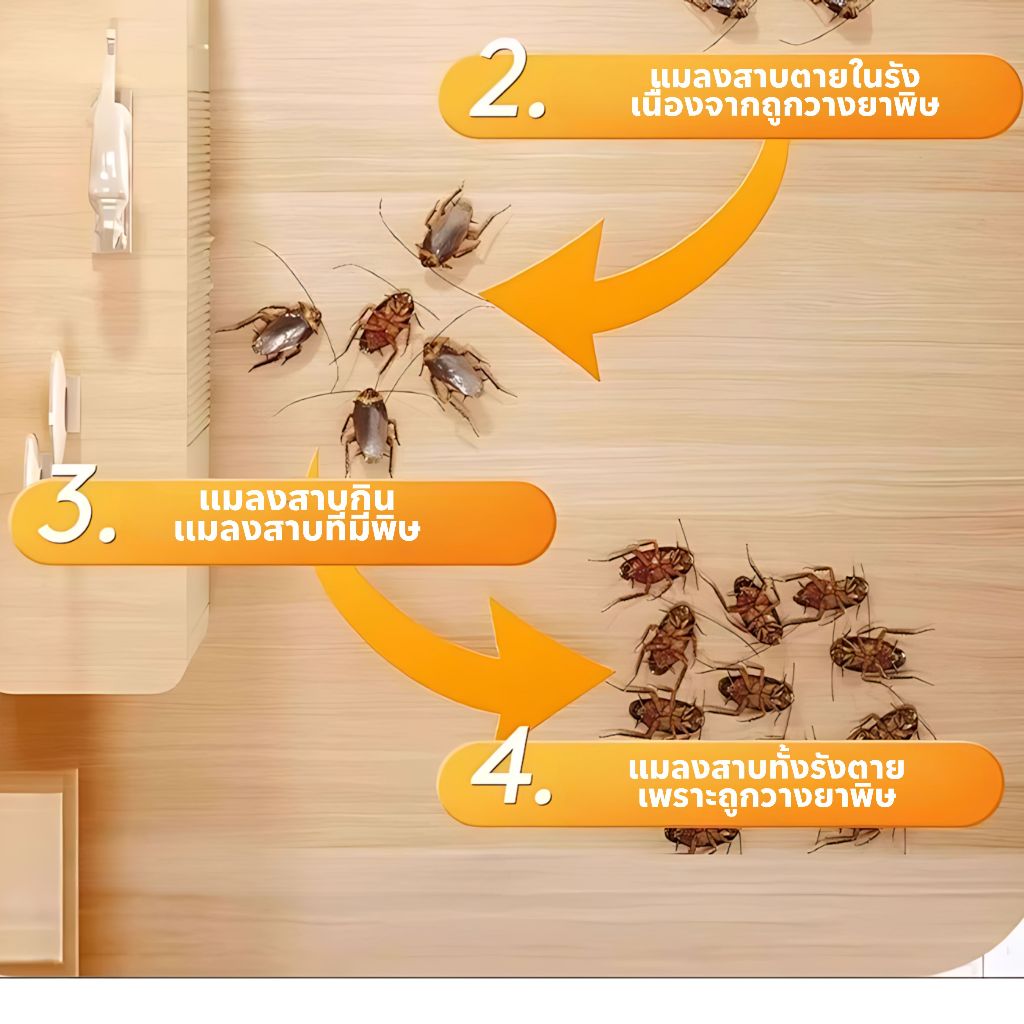 2. แมลงสาบตายในรัง เนื่องจากถูกวางยาพิษ

3. แมลงสาบกิน แมลงสาบที่มีพิษ

4. แมลงสาบทั้งรังตาย เพราะถูกวางยาพิษ