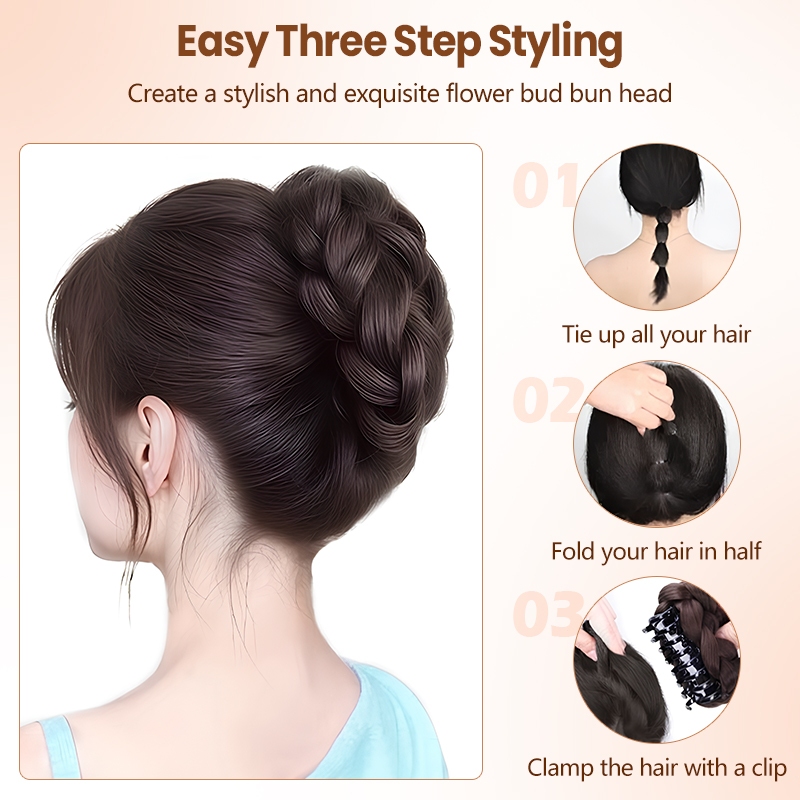 Easy Three Step Styling

Create a stylish and exquisite flower bud bun head

01

Tie up all your hair

02

Fold your hair in half

03

Clamp the hair with a clip