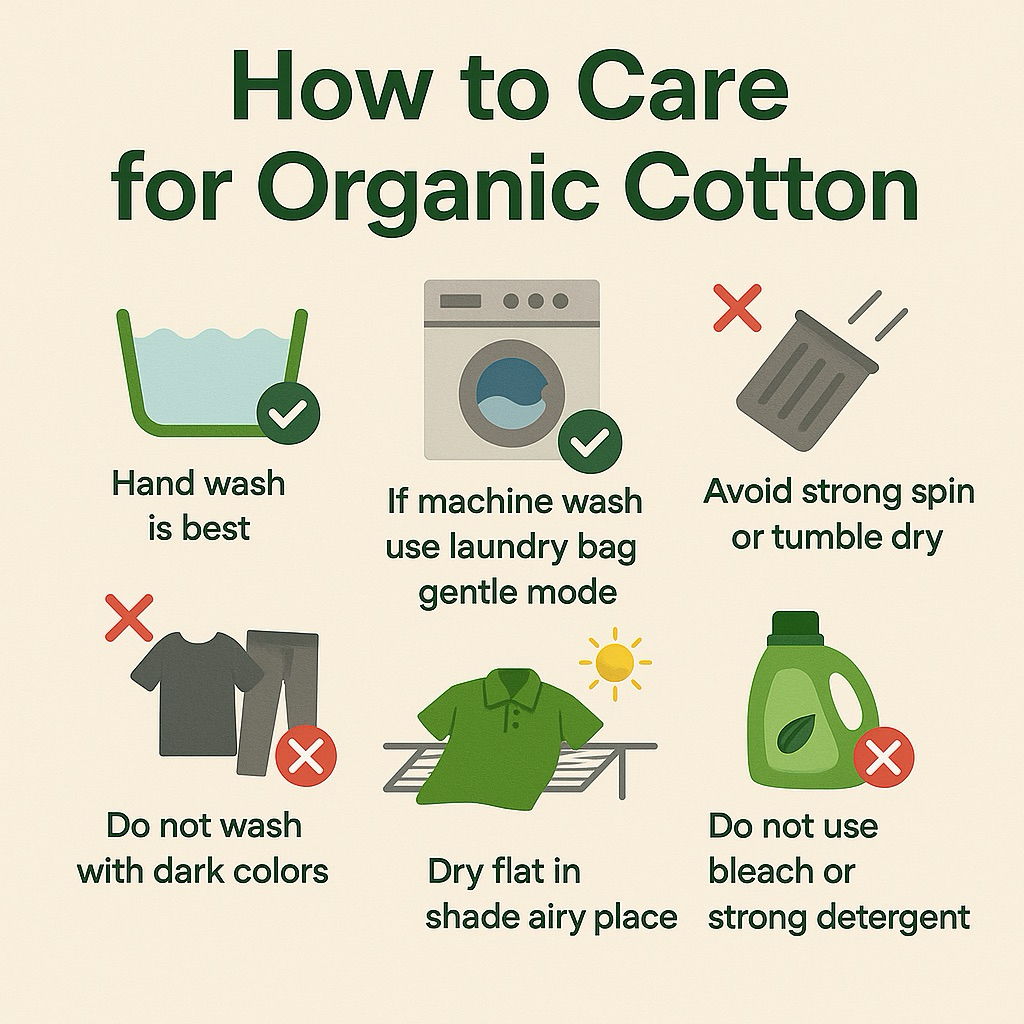 How to Care for Organic Cotton

Hand wash is best

If machine wash use laundry bag gentle mode

Avoid strong spin or tumble dry

Do not wash with dark colors

Dry flat in shade airy place

Do not use bleach or strong detergent