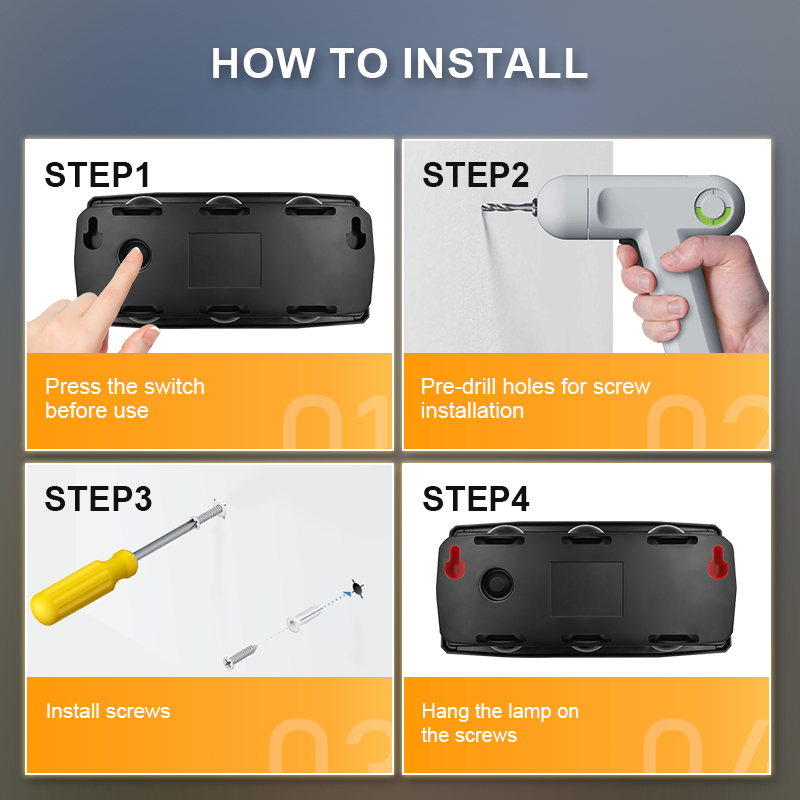 HOW TO INSTALL

STEP1

Press the switch before use

01

STEP2

Pre-drill holes for screw installation

02

STEP3

Install screws

03

STEP4

Hang the lamp on the screws

04