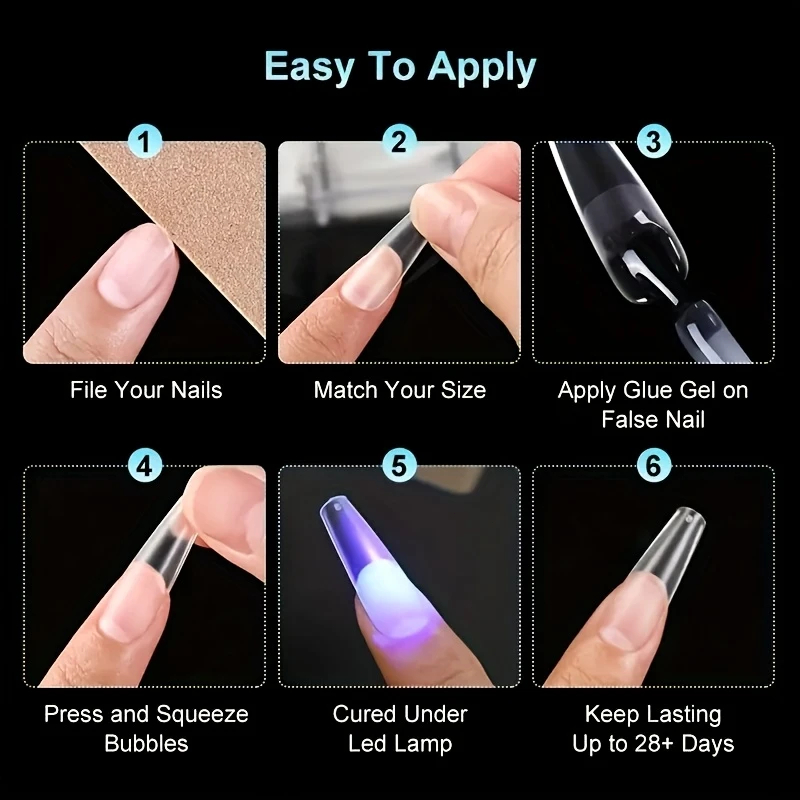 Easy To Apply

1
File Your Nails

2
Match Your Size

3
Apply Glue Gel on False Nail

4
Press and Squeeze Bubbles

5
Cured Under Led Lamp

6
Keep Lasting Up to 28+ Days