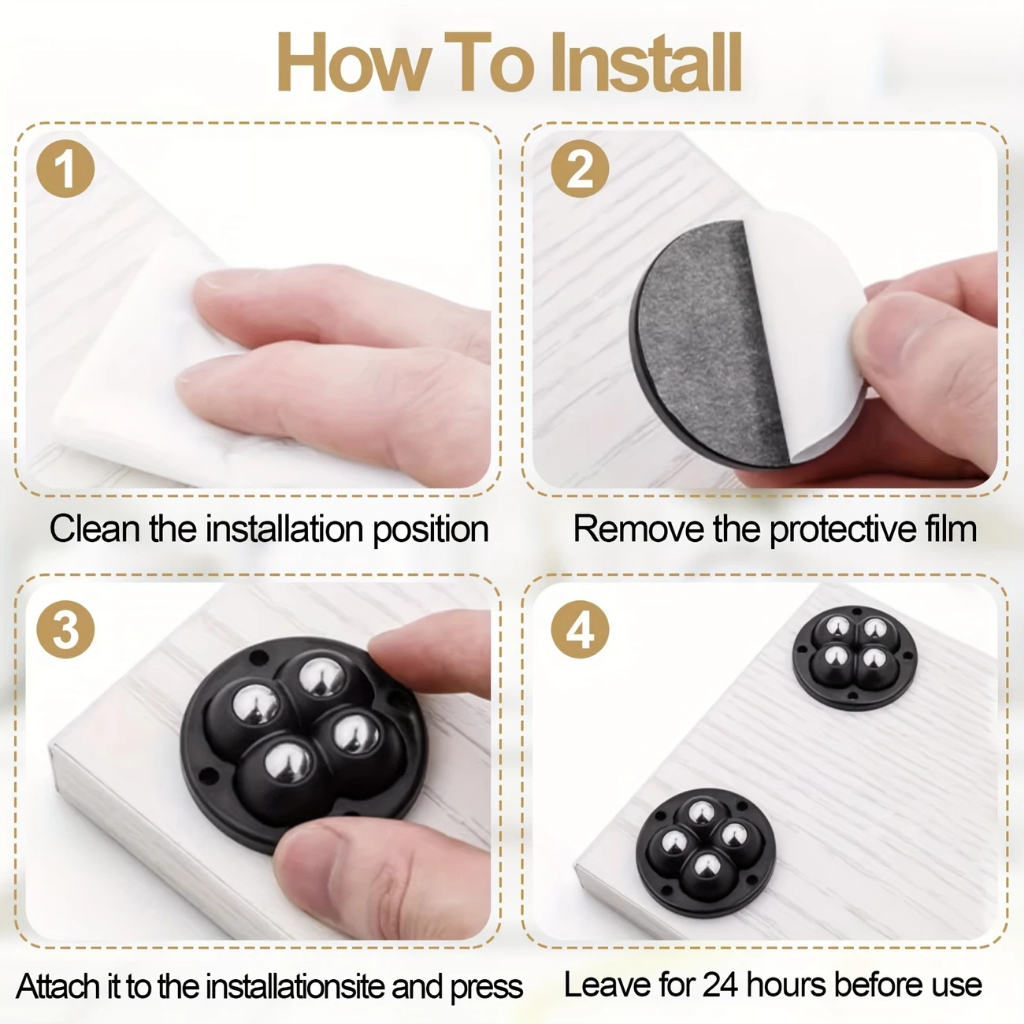 How To Install

1

Clean the installation position

2

Remove the protective film

3

Attach it to the installationsite and press

4

Leave for 24 hours before use