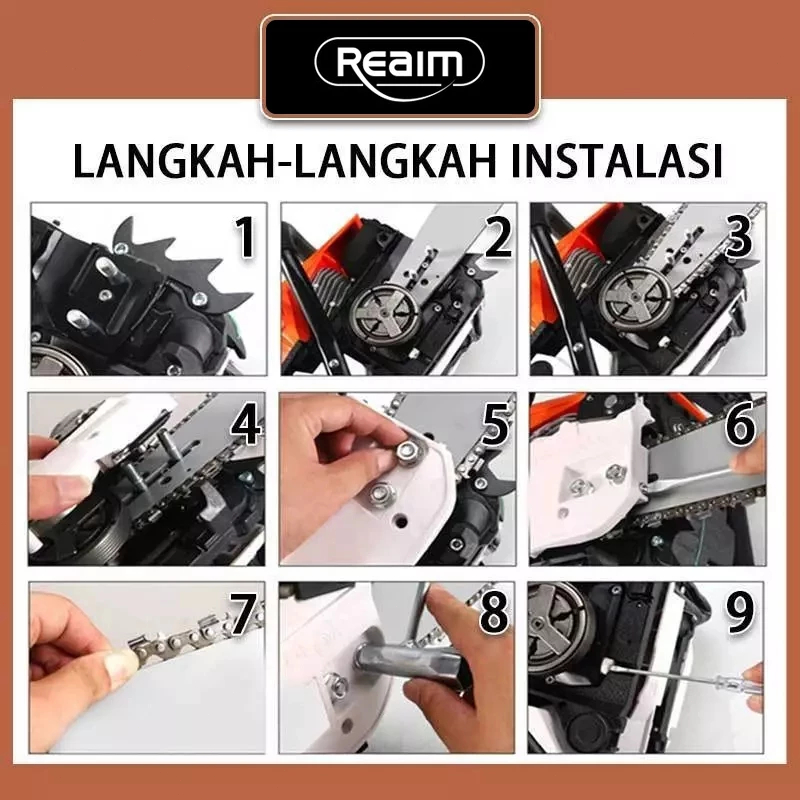 Reaim

LANGKAH-LANGKAH INSTALASI

1

2

3

4

5

6

7

8

9