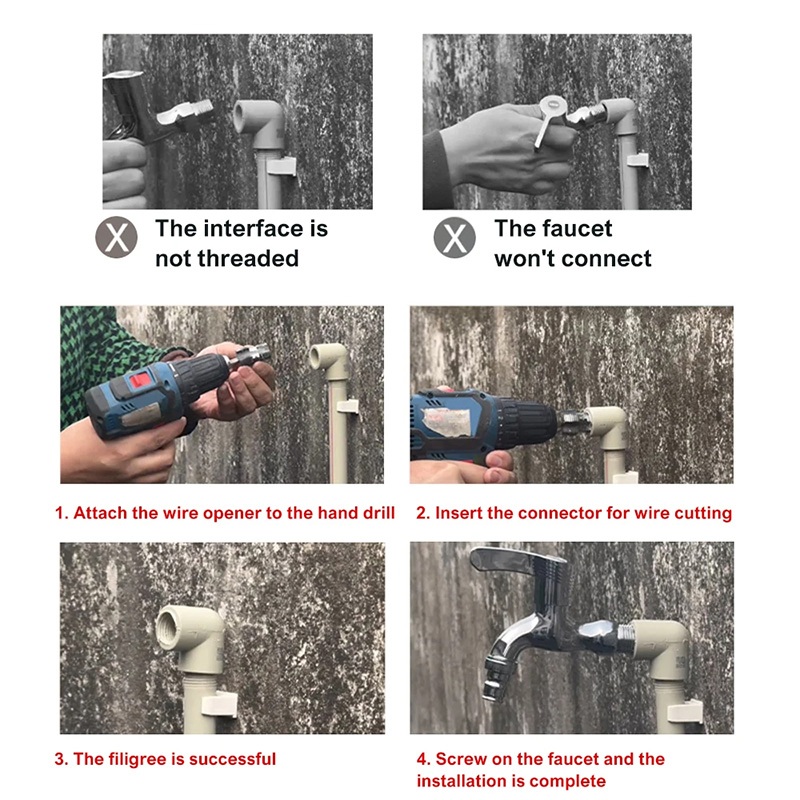 X The interface is not threaded

X The faucet won't connect

1. Attach the wire opener to the hand drill

2. Insert the connector for wire cutting

3. The filigree is successful

4. Screw on the faucet and the installation is complete