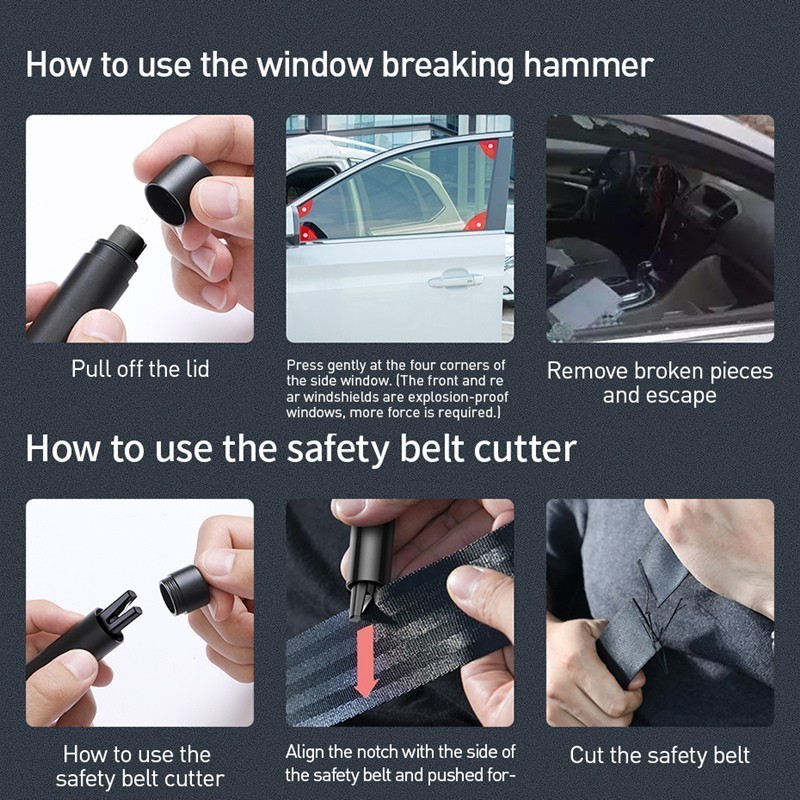 How to use the window breaking hammer

Pull off the lid

Press gently at the four corners of the side window. (The front and re ar windshields are explosion-proof windows, more force is required.)

Remove broken pieces and escape

How to use the safety belt cutter

How to use the safety belt cutter

Align the notch with the side of the safety belt and pushed for-

Cut the safety belt