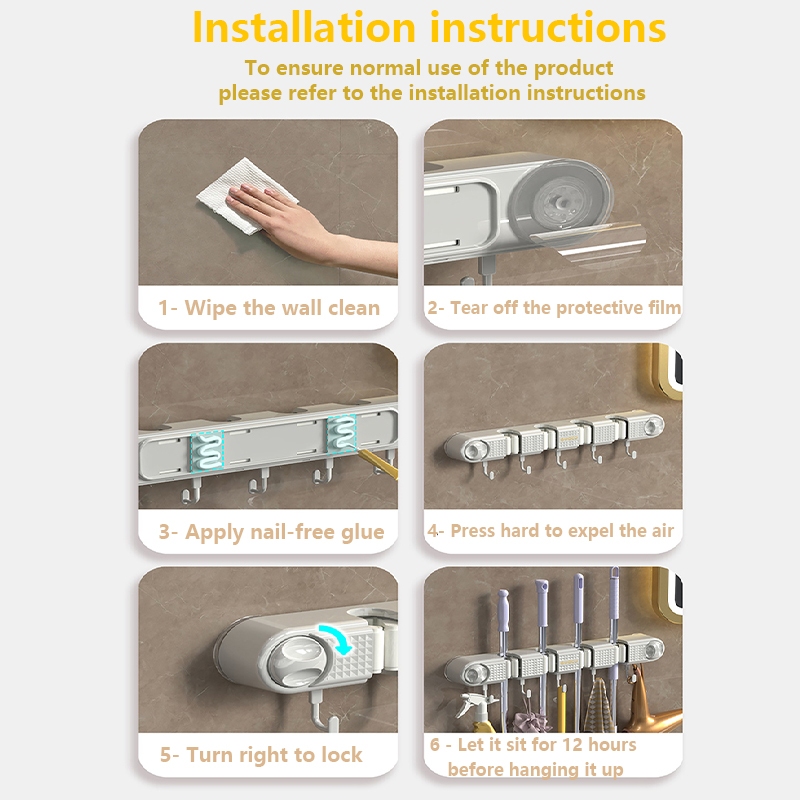 Installation instructions

To ensure normal use of the product please refer to the installation instructions

1- Wipe the wall clean

2- Tear off the protective film

3- Apply nail-free glue

4- Press hard to expel the air

5- Turn right to lock

6 - Let it sit for 12 hours before hanging it up