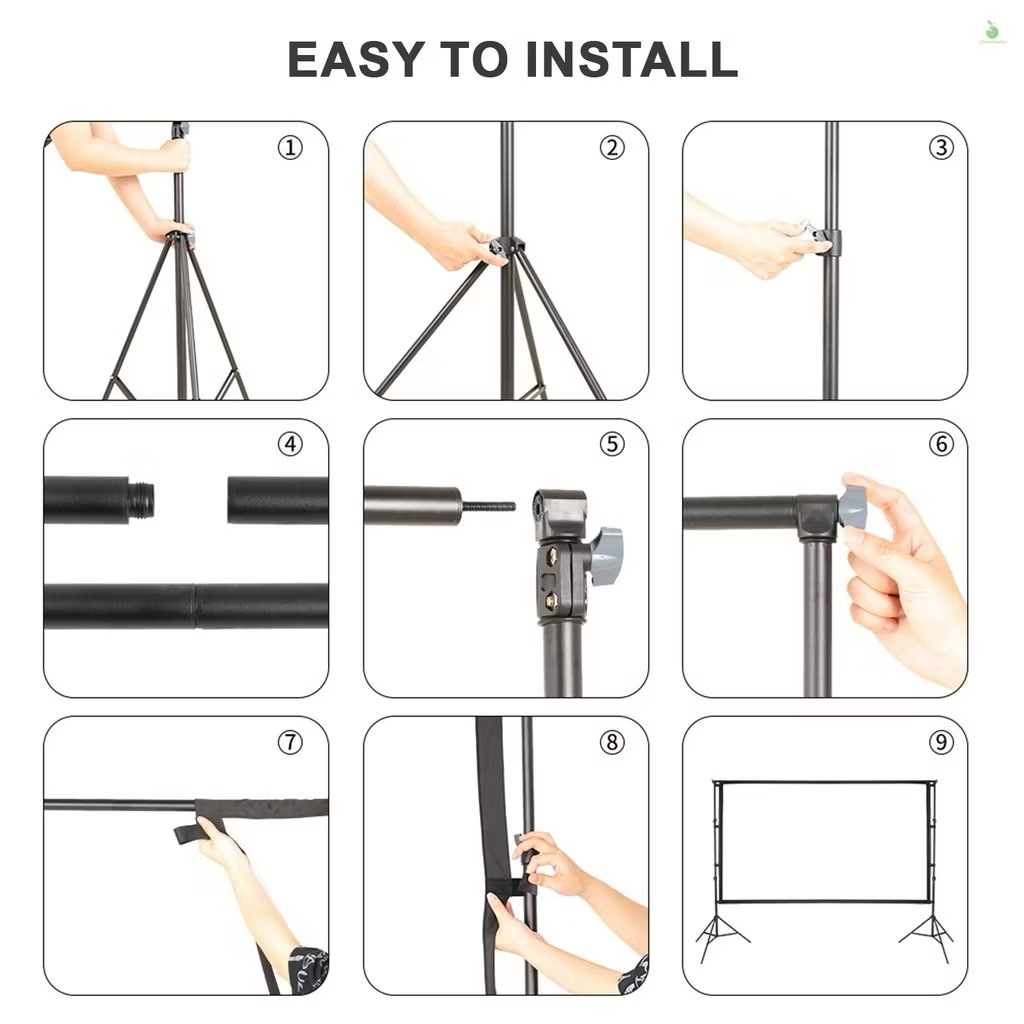 EASY TO INSTALL

①

②

③

④

⑤

⑥

⑦

⑧

⑨