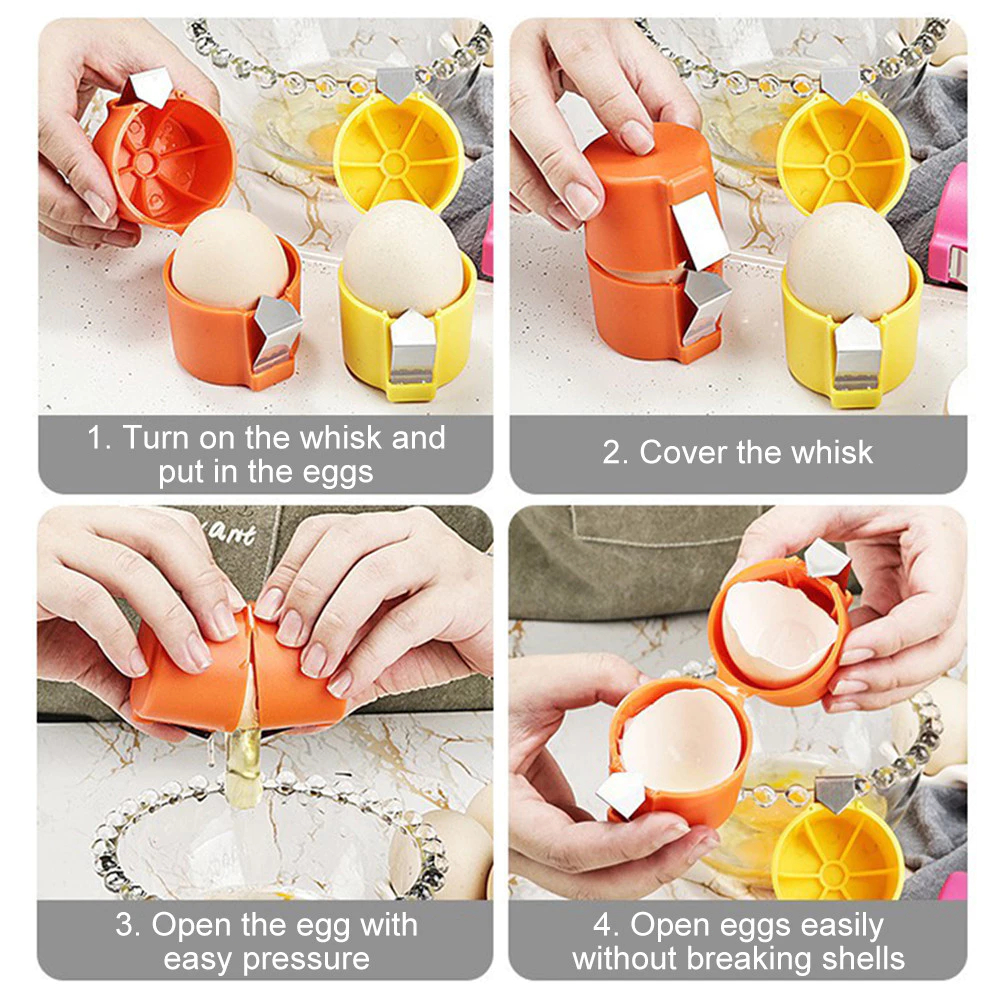 1. Turn on the whisk and put in the eggs

2. Cover the whisk

3. Open the egg with easy pressure

4. Open eggs easily without breaking shells