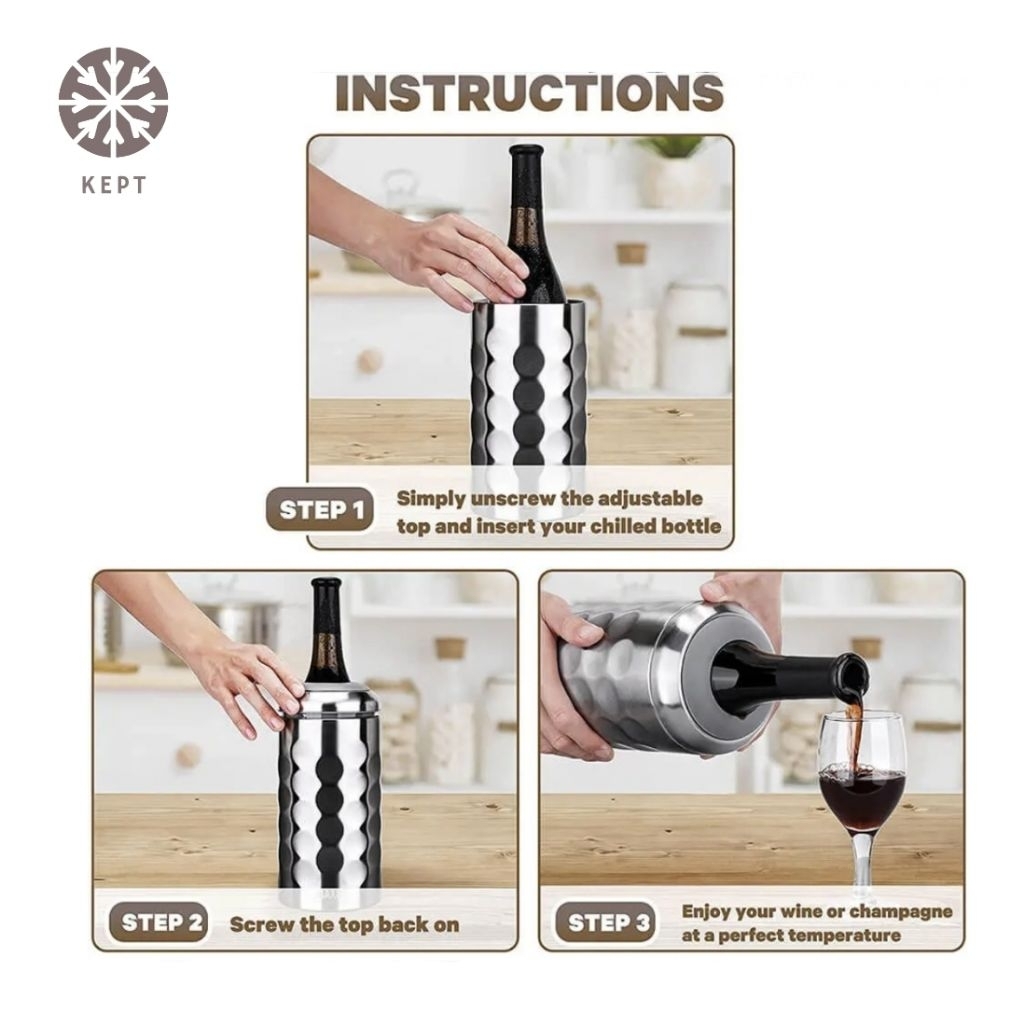 KEPT

INSTRUCTIONS

STEP 1 Simply unscrew the adjustable top and insert your chilled bottle

STEP 2 Screw the top back on

STEP 3 Enjoy your wine or champagne at a perfect temperature