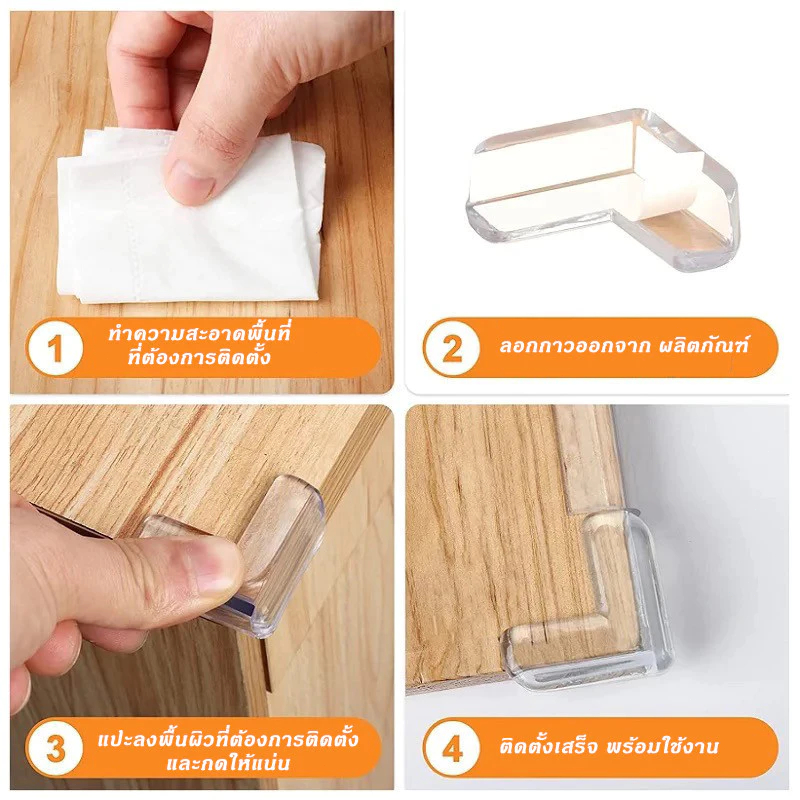 1 ทำความสะอาดพื้นที่ ที่ต้องการติดตั้ง

2 ลอกกาวออกจาก ผลิตภัณฑ์

3 แปะลงพื้นผิวที่ต้องการติดตั้ง และกดให้แน่น

4 ติดตั้งเสร็จ พร้อมใช้งาน