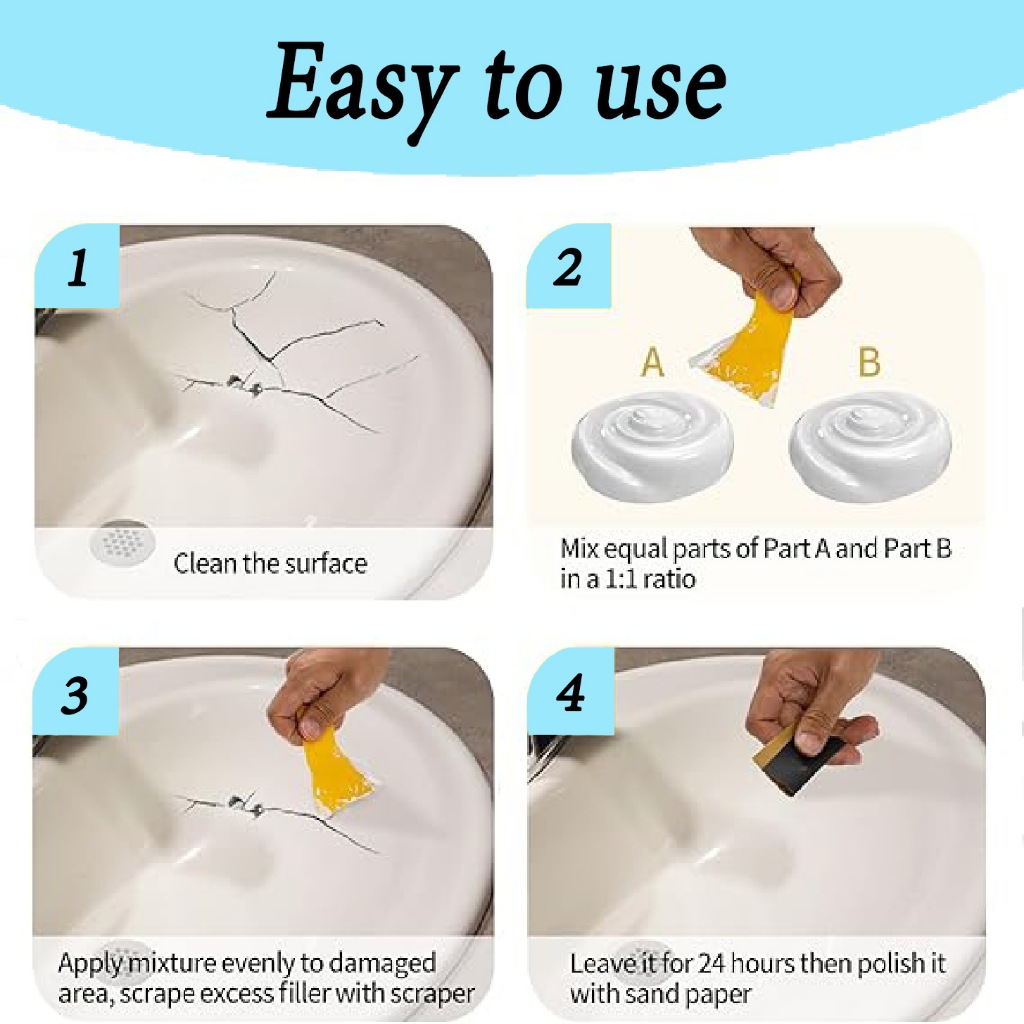 Easy to use

1

Clean the surface

2

A

B

Mix equal parts of Part A and Part B in a 1:1 ratio

3

Apply mixture evenly to damaged area, scrape excess filler with scraper

4

Leave it for 24 hours then polish it with sand paper