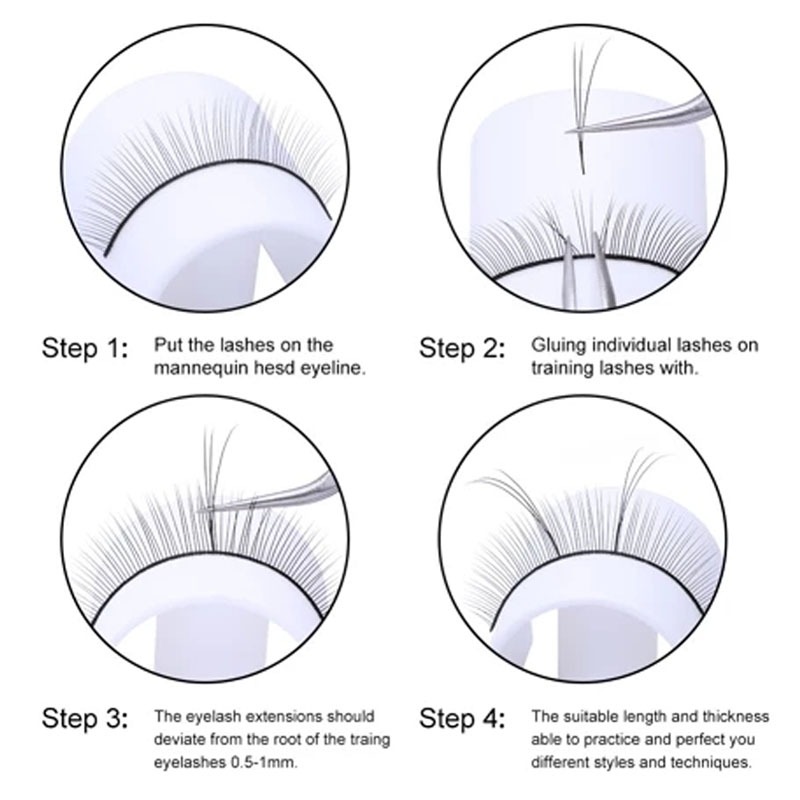 Step 1: Put the lashes on the mannequin hesd eyeline.

Step 2: Gluing individual lashes on training lashes with.

Step 3: The eyelash extensions should deviate from the root of the traing eyelashes 0.5-1mm.

Step 4: The suitable length and thickness able to practice and perfect you different styles and techniques.