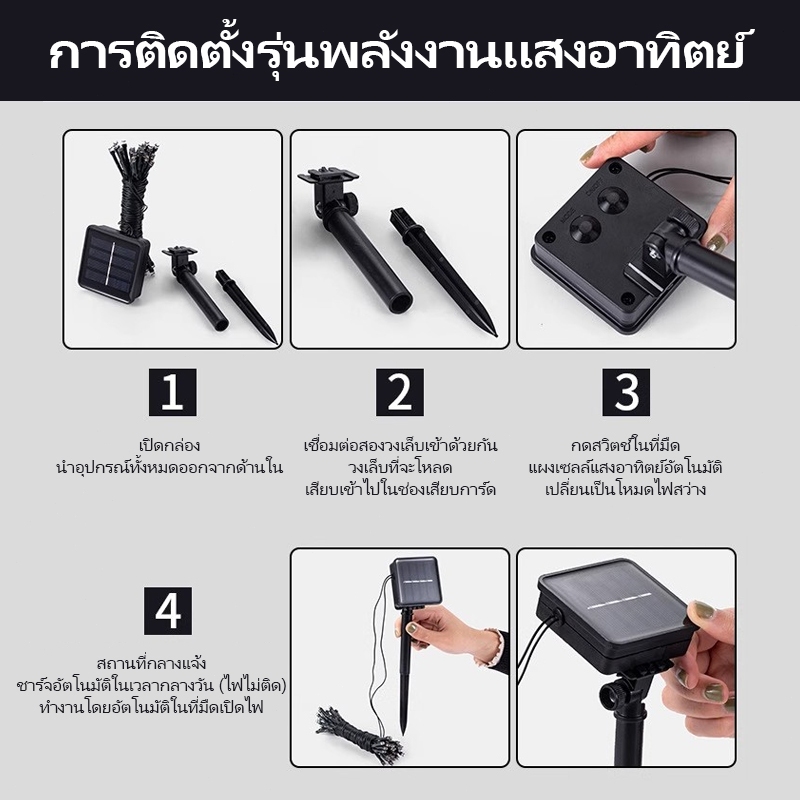 การติดตั้งรุ่นพลังงานแสงอาทิตย์

1

เปิดกล่อง
นำอุปกรณ์ทั้งหมดออกจากด้านใน

2

เชื่อมต่อสองวงเล็บเข้าด้วยกัน
วงเล็บที่จะโหลด
เสียบเข้าไปในช่องเสียบการ์ด

3

กดสวิตช์ในที่มืด
แผงเซลล์แสงอาทิตย์อัตโนมัติ
เปลี่ยนเป็นโหมดไฟสว่าง

4

สถานที่กลางแจ้ง
ชาร์จอัตโนมัติในเวลากลางวัน (ไฟไม่ติด)
ทำงานโดยอัตโนมัติในที่มืดเปิดไฟ