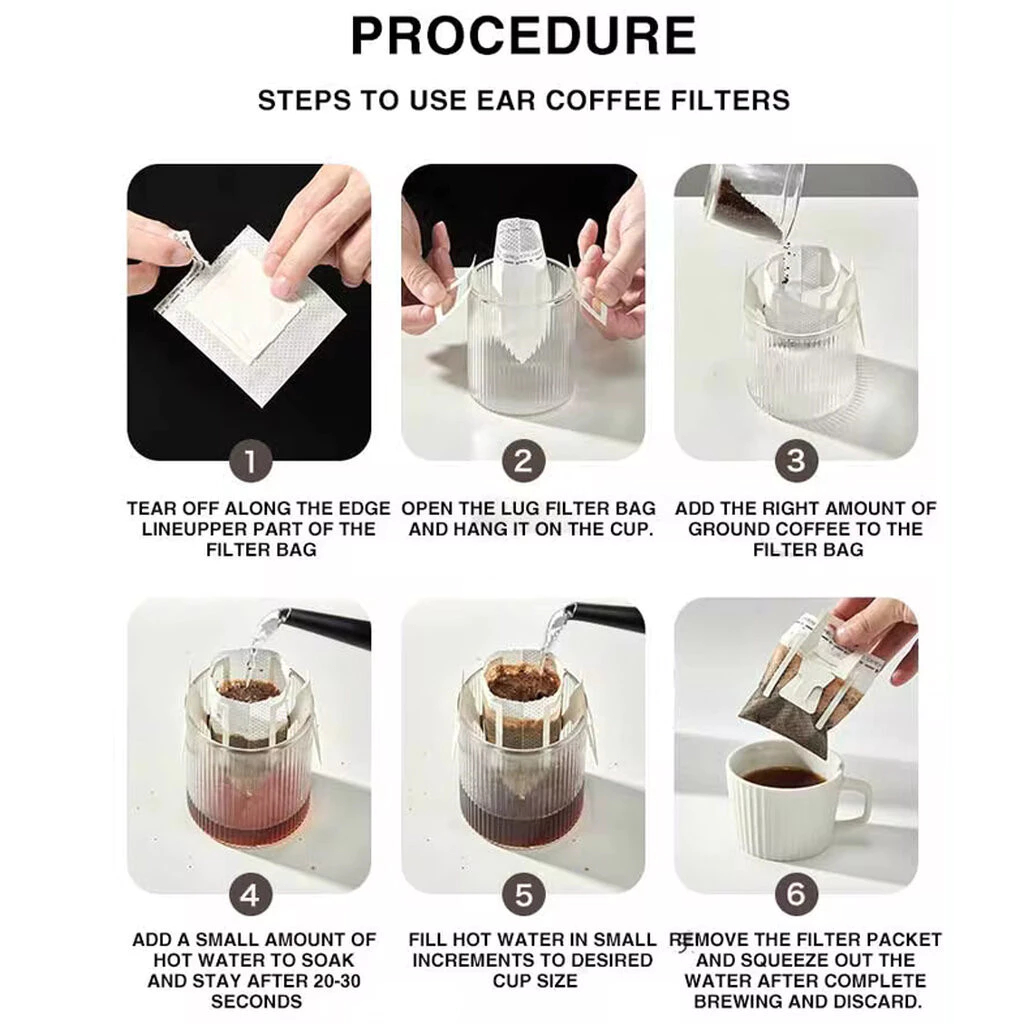 PROCEDURE

STEPS TO USE EAR COFFEE FILTERS

1

TEAR OFF ALONG THE EDGE LINEUPPER PART OF THE FILTER BAG

2

OPEN THE LUG FILTER BAG AND HANG IT ON THE CUP.

3

ADD THE RIGHT AMOUNT OF GROUND COFFEE TO THE FILTER BAG

4

ADD A SMALL AMOUNT OF HOT WATER TO SOAK AND STAY AFTER 20-30 SECONDS

5

FILL HOT WATER IN SMALL INCREMENTS TO DESIRED CUP SIZE

6

REMOVE THE FILTER PACKET AND SQUEEZE OUT THE WATER AFTER COMPLETE BREWING AND DISCARD.