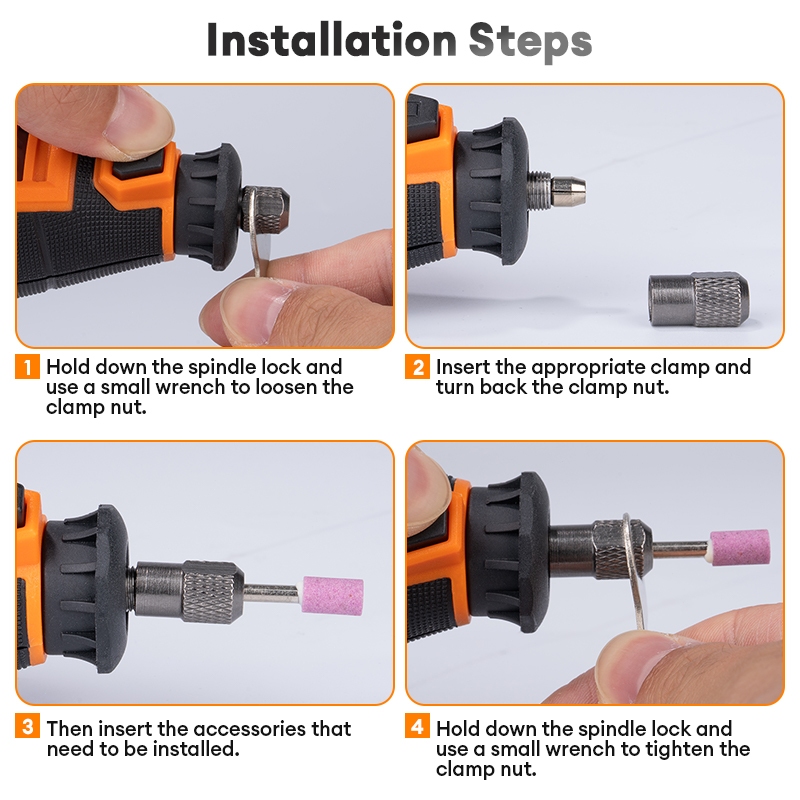 Installation Steps

1 Hold down the spindle lock and use a small wrench to loosen the clamp nut.

2 Insert the appropriate clamp and turn back the clamp nut.

3 Then insert the accessories that need to be installed.

4 Hold down the spindle lock and use a small wrench to tighten the clamp nut.