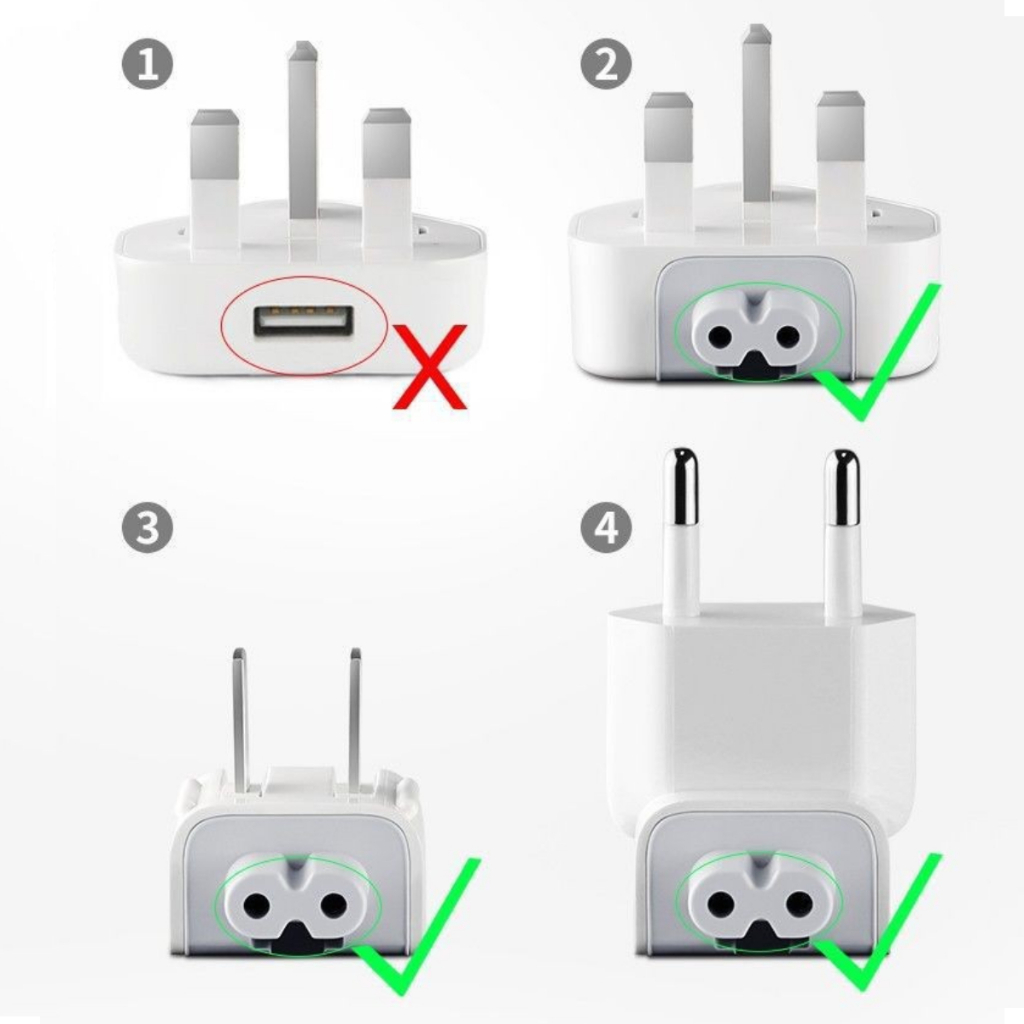 1
2
3
4