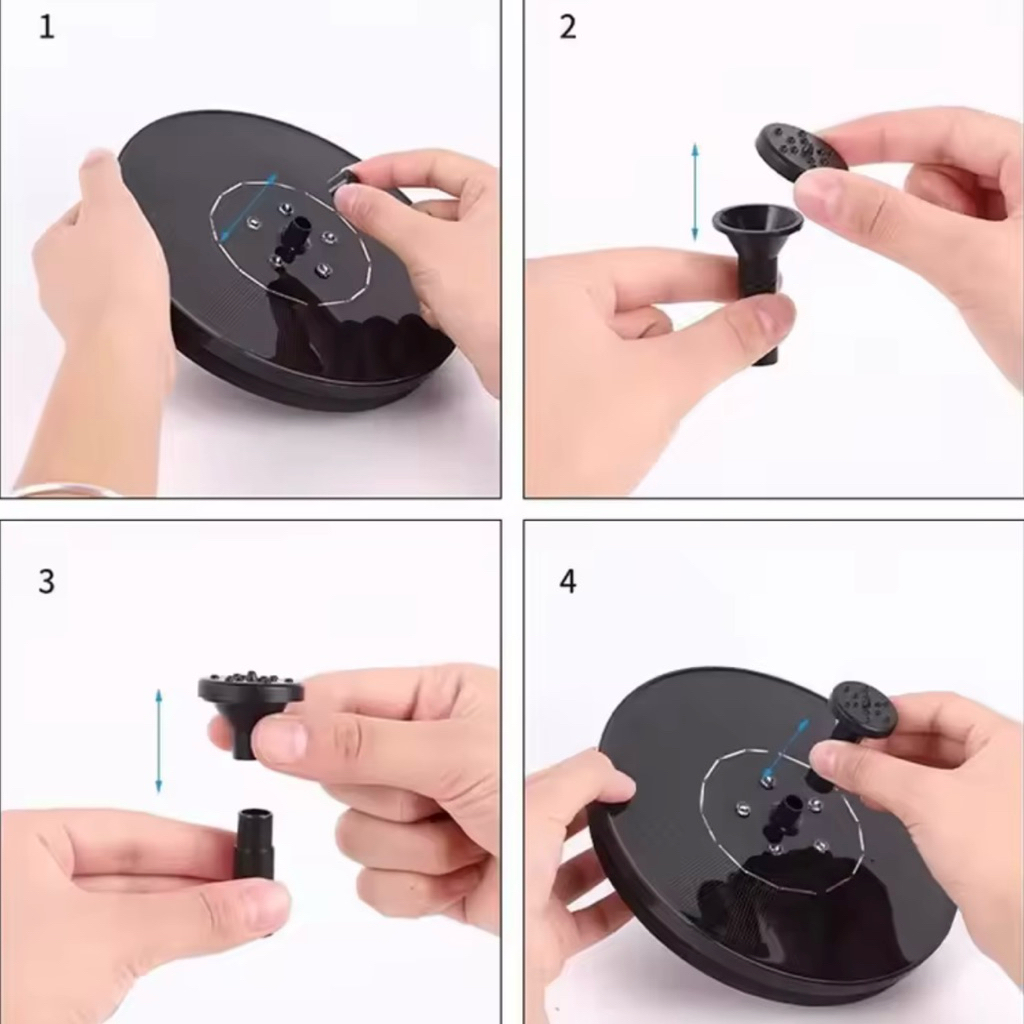 1

2

3

4