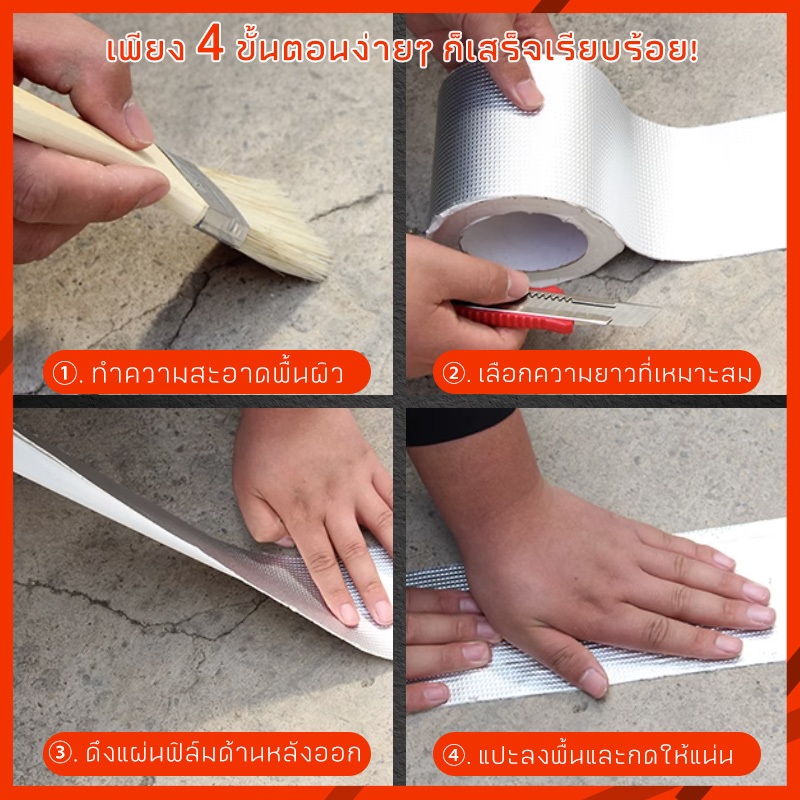 เพียง 4 ขั้นตอนง่ายๆ ก็เสร็จเรียบร้อย!

①. ทำความสะอาดพื้นผิว

②. เลือกความยาวที่เหมาะสม

③. ดึงแผ่นฟิล์มด้านหลังออก

④. แปะลงพื้นและกดให้แน่น