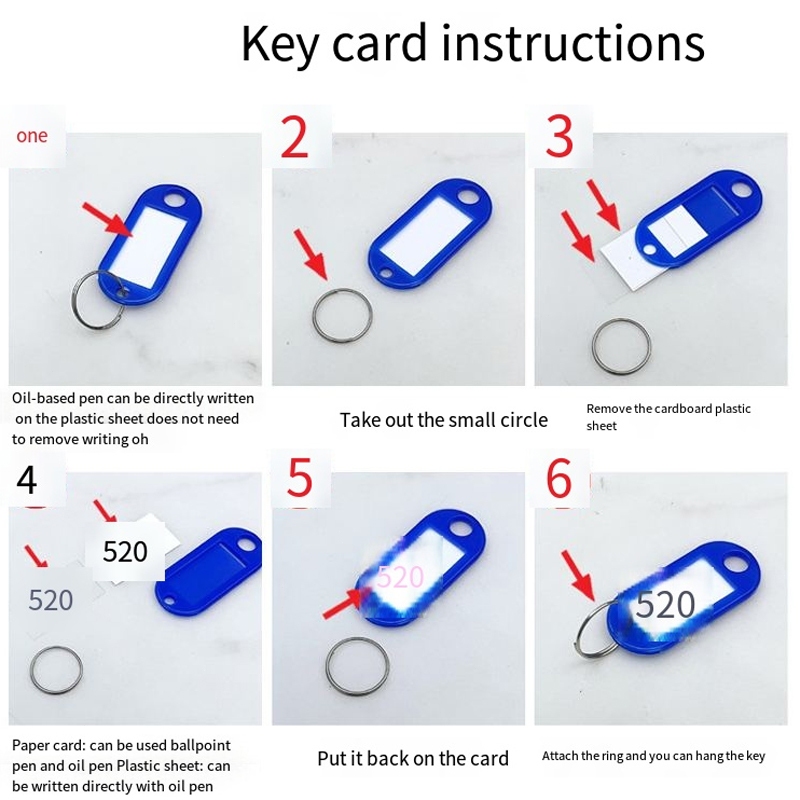 Key card instructions

one

Oil-based pen can be directly written on the plastic sheet does not need to remove writing oh

2

Take out the small circle

3

Remove the cardboard plastic sheet

4

520

520

Paper card: can be used ballpoint pen and oil pen Plastic sheet: can be written directly with oil pen

5

520

Put it back on the card

6

520

Attach the ring and you can hang the key