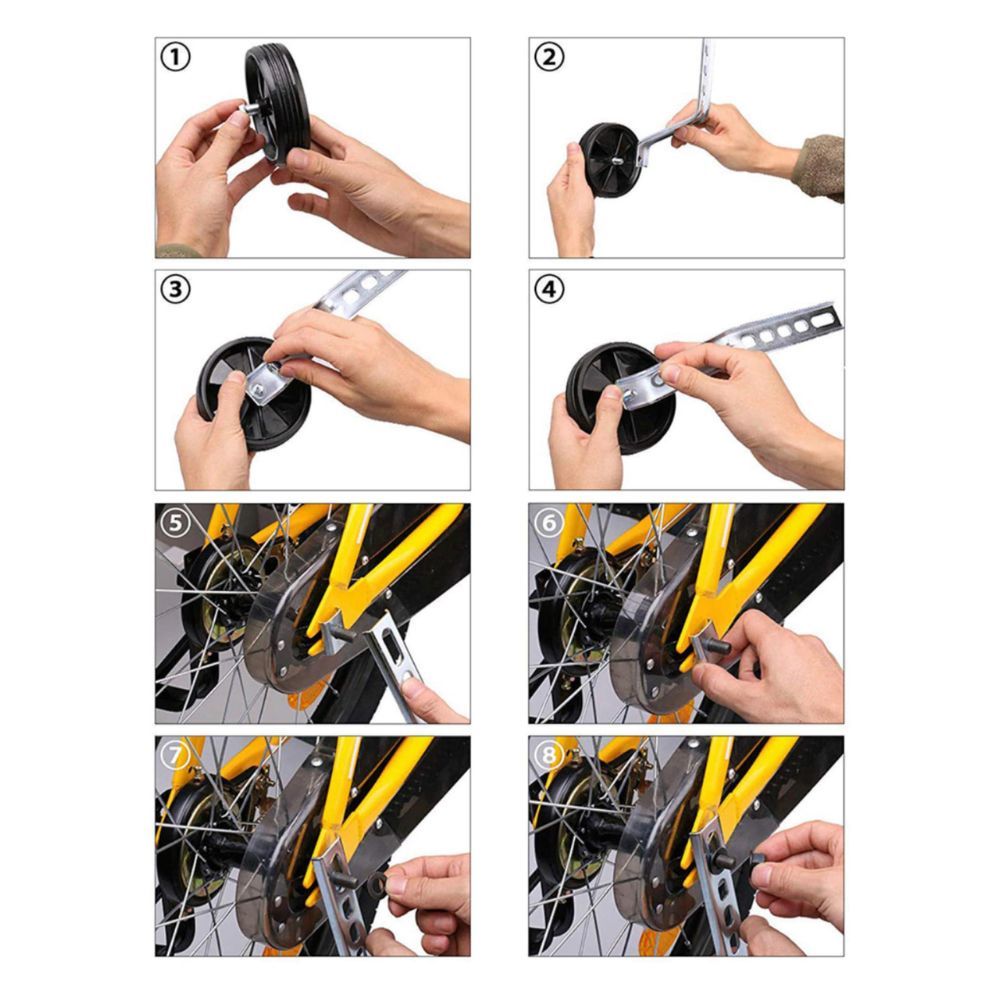 ①
②
③
④
⑤
⑥
⑦
⑧