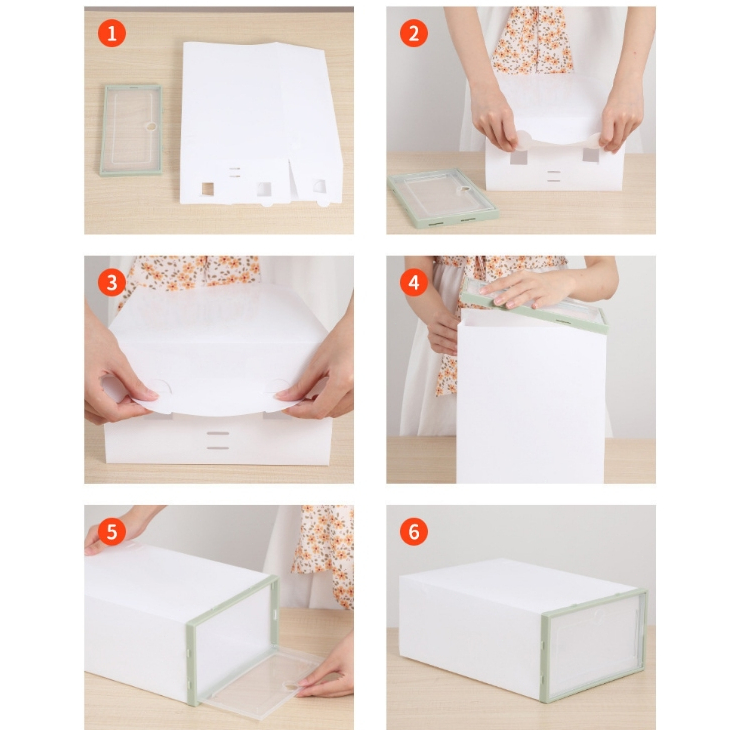 1

2

3

4

5

6