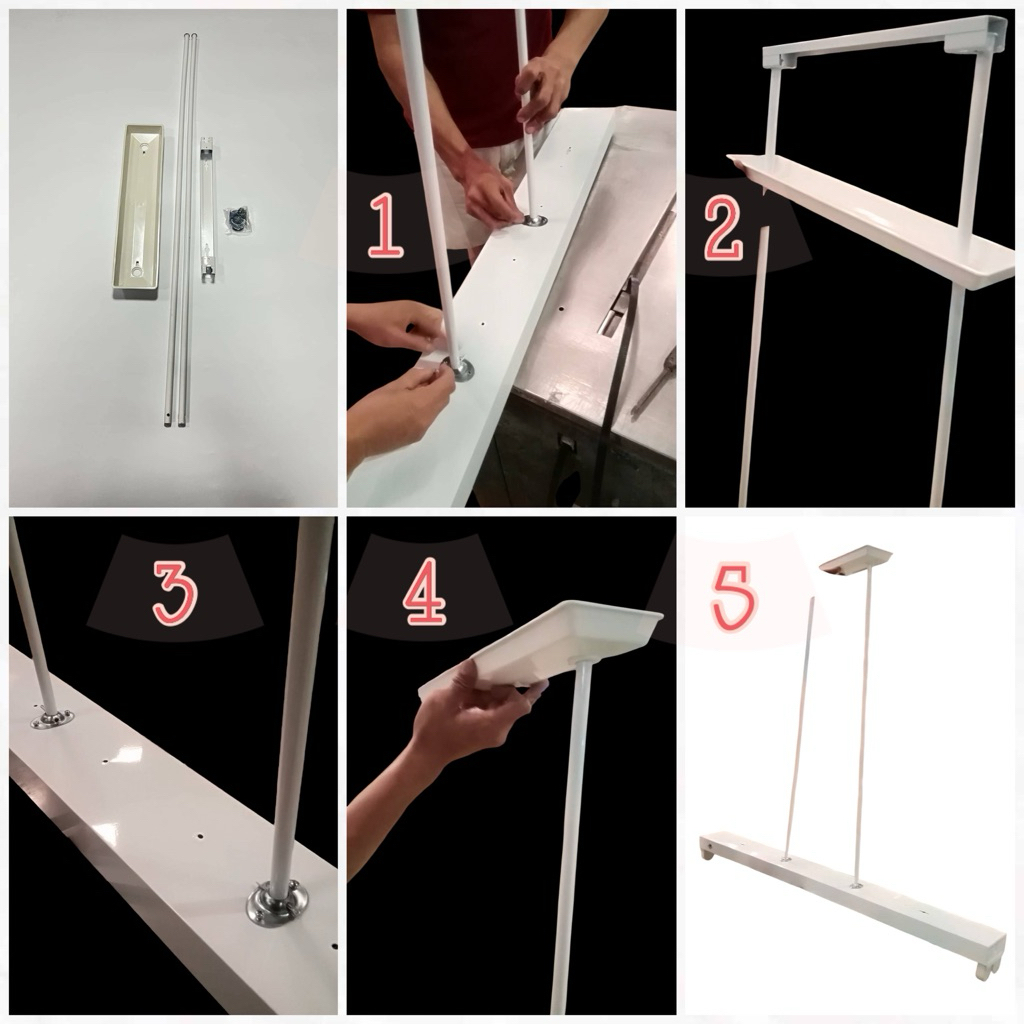 1

2

3

4

5