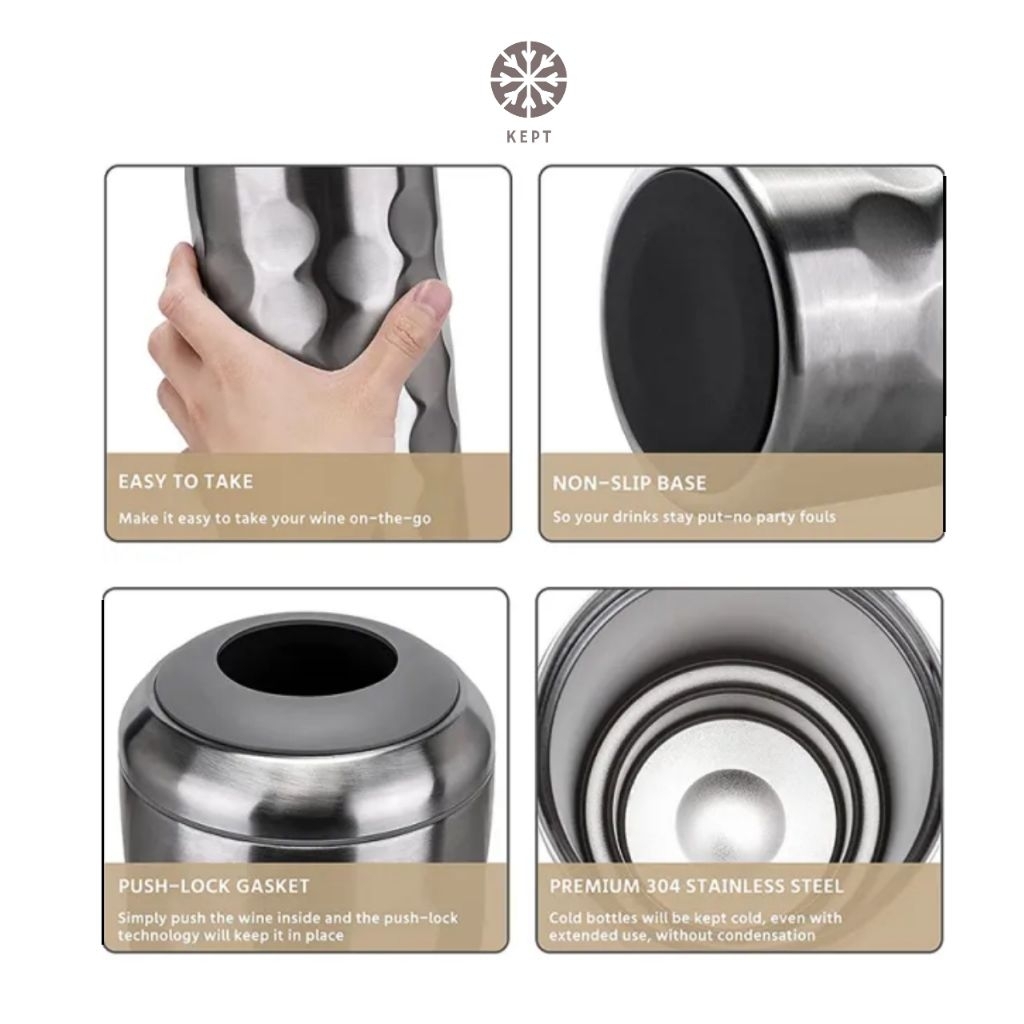 KEPT

EASY TO TAKE

Make it easy to take your wine on-the-go

NON-SLIP BASE

So your drinks stay put-no party fouls

PUSH-LOCK GASKET

Simply push the wine inside and the push-lock technology will keep it in place

PREMIUM 304 STAINLESS STEEL

Cold bottles will be kept cold, even with extended use, without condensation