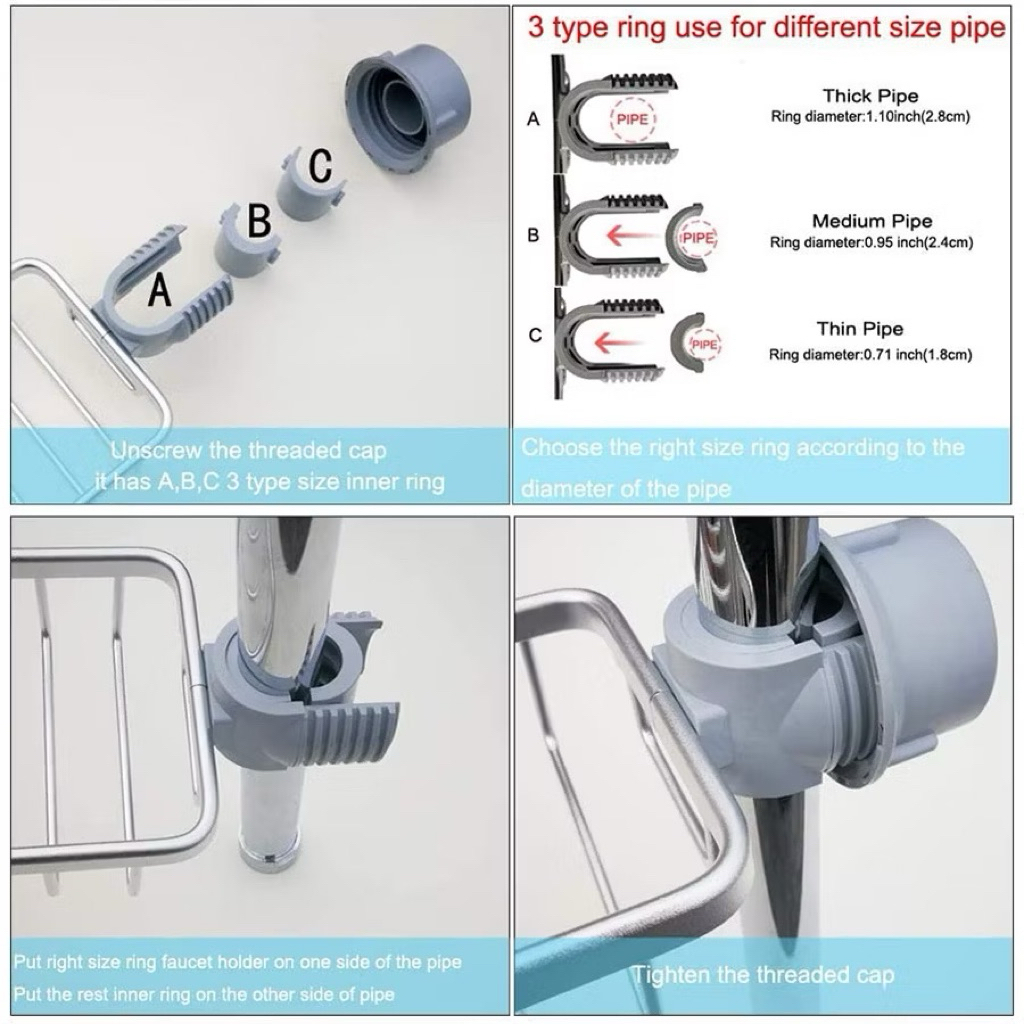 C
B
A

Unscrew the threaded cap
it has A,B,C 3 type size inner ring

3 type ring use for different size pipe

A
PIPE
Thick Pipe
Ring diameter:1.10inch(2.8cm)

B
PIPE
Medium Pipe
Ring diameter:0.95 inch(2.4cm)

C
PIPE
Thin Pipe
Ring diameter:0.71 inch(1.8cm)

Choose the right size ring according to the diameter of the pipe

Put right size ring faucet holder on one side of the pipe
Put the rest inner ring on the other side of pipe

Tighten the threaded cap