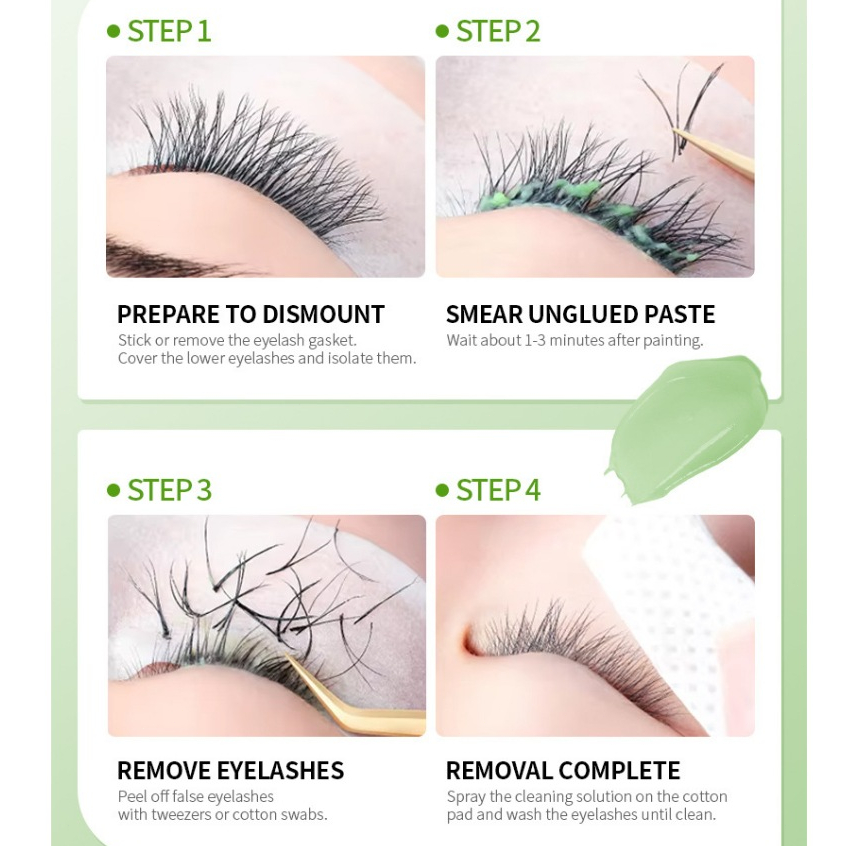 STEP 1

PREPARE TO DISMOUNT
Stick or remove the eyelash gasket.
Cover the lower eyelashes and isolate them.

STEP 2

SMEAR UNGLUED PASTE
Wait about 1-3 minutes after painting.

STEP 3

REMOVE EYELASHES
Peel off false eyelashes with tweezers or cotton swabs.

STEP 4

REMOVAL COMPLETE
Spray the cleaning solution on the cotton pad and wash the eyelashes until clean.