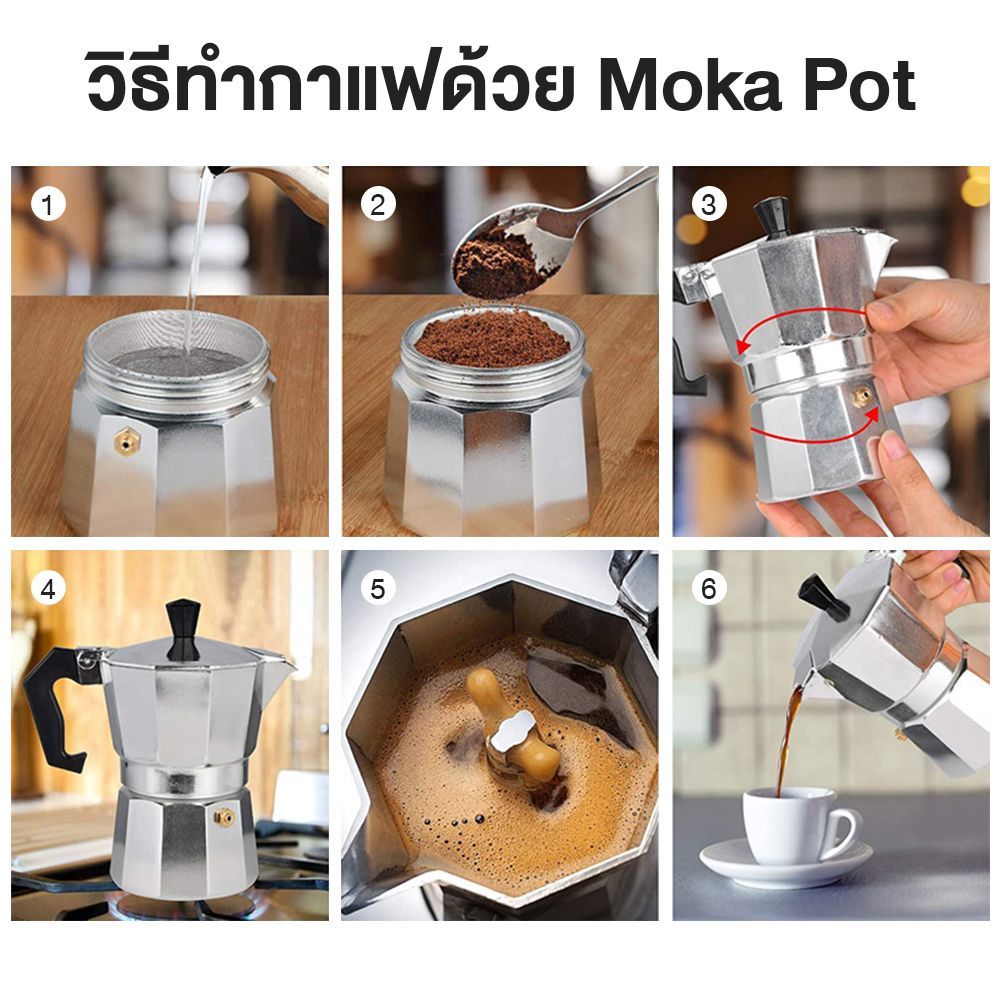 วิธีทำกาแฟด้วย Moka Pot

1

2

3

4

5

6