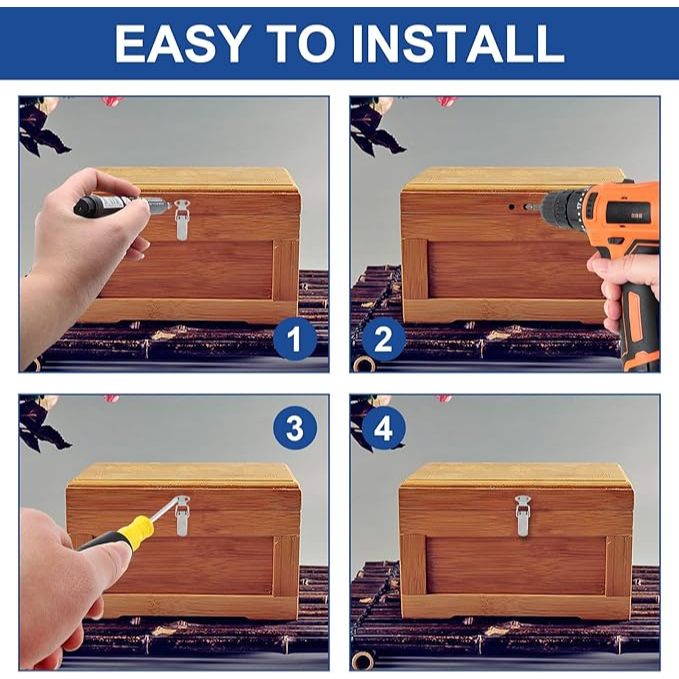 EASY TO INSTALL

1

2

3

4