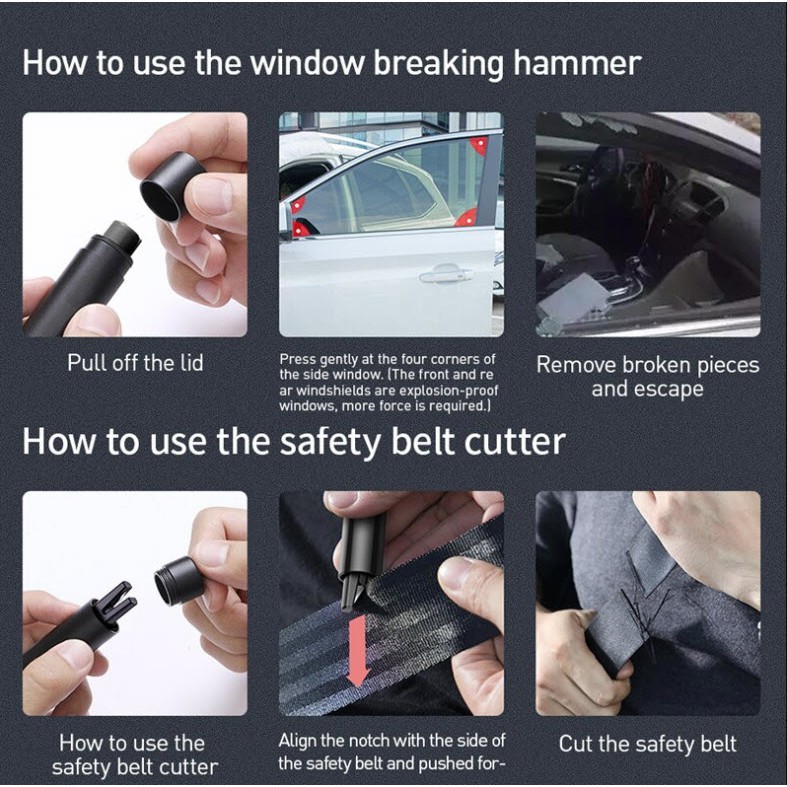 How to use the window breaking hammer

Pull off the lid

Press gently at the four corners of the side window. (The front and re ar windshields are explosion-proof windows, more force is required.)

Remove broken pieces and escape

How to use the safety belt cutter

How to use the safety belt cutter

Align the notch with the side of the safety belt and pushed for-

Cut the safety belt